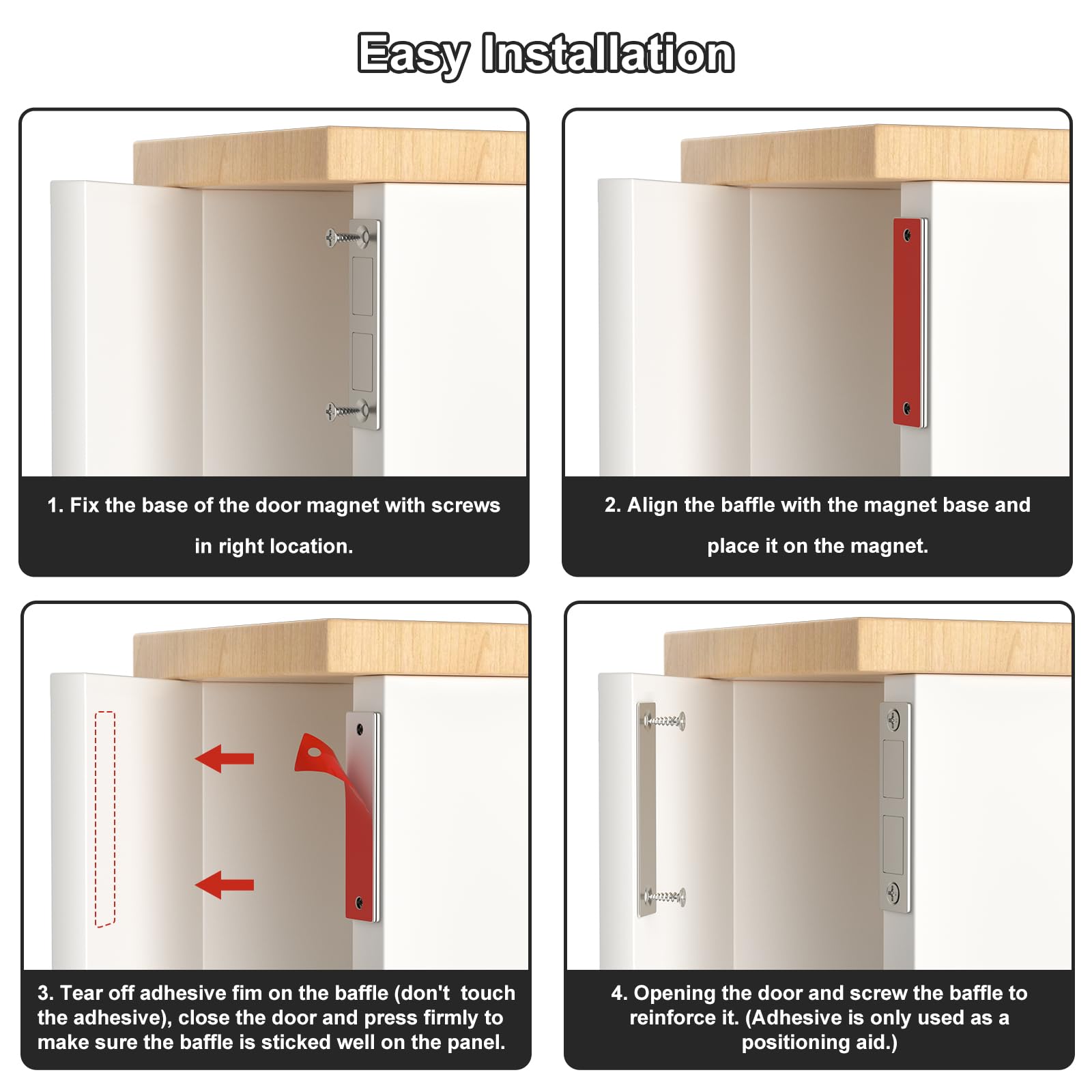 Easy Installation

1. Fix the base of the door magnet with screws in right location.

2. Align the baffle with the magnet base and place it on the magnet.

3. Tear off adhesive fim on the baffle (don't touch the adhesive), close the door and press firmly to make sure the baffle is sticked well on the panel.

4. Opening the door and screw the baffle to reinforce it. (Adhesive is only used as a positioning aid.)