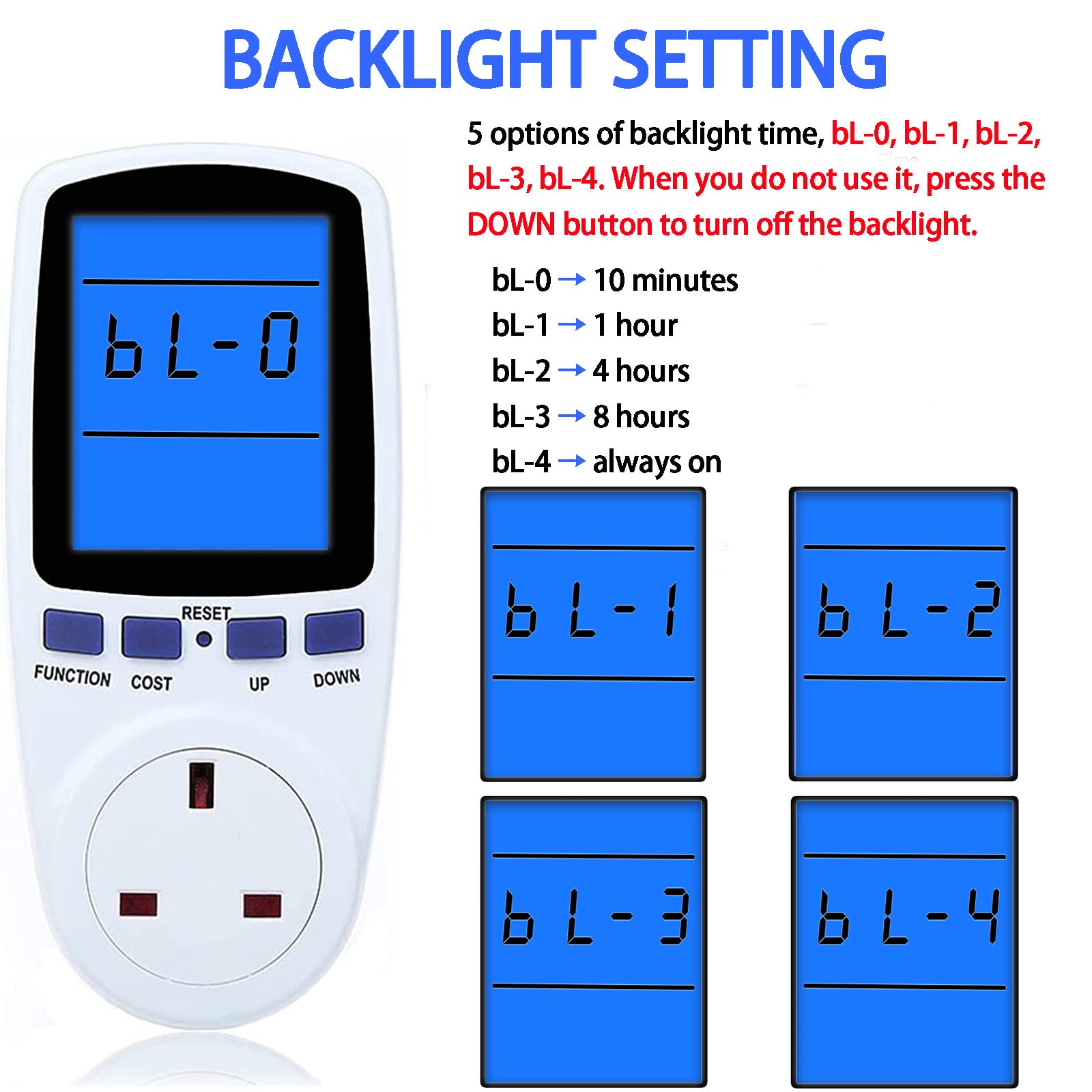 BACKLIGHT SETTING

5 options of backlight time, bL-0, bL-1, bL-2, bL-3, bL-4. When you do not use it, press the DOWN button to turn off the backlight.

bL-0 → 10 minutes
bL-1 → 1 hour
bL-2 → 4 hours
bL-3 → 8 hours
bL-4 → always on

bL-0

RESET
FUNCTION COST UP DOWN

bL-1

bL-2

bL-3

bL-4