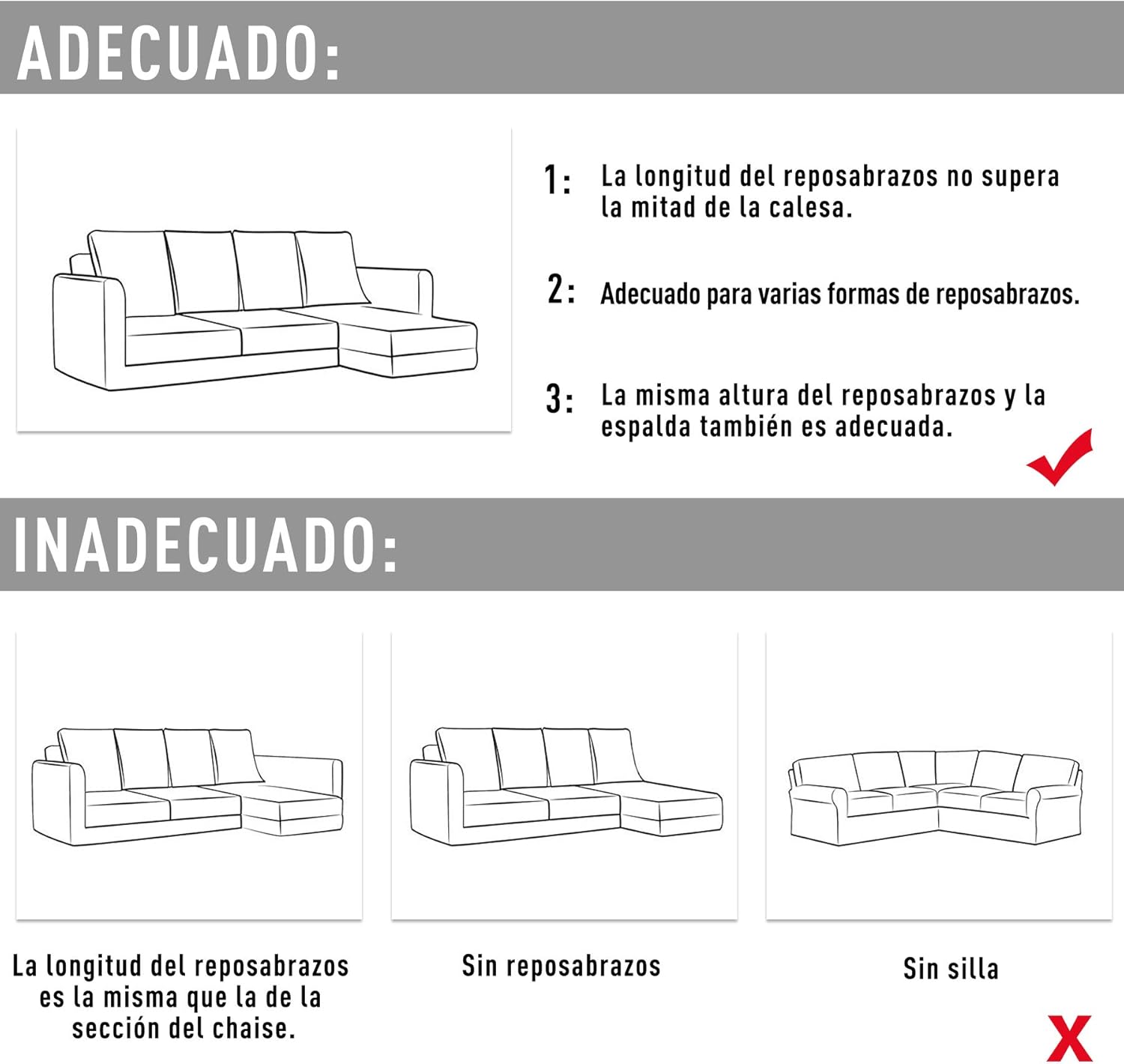 ADECUADO:

1: La longitud del reposabrazos no supera la mitad de la calesa.

2: Adecuado para varias formas de reposabrazos.

3: La misma altura del reposabrazos y la espalda también es adecuada.

INADECUADO:

La longitud del reposabrazos es la misma que la de la sección del chaise.

Sin reposabrazos

Sin silla

X