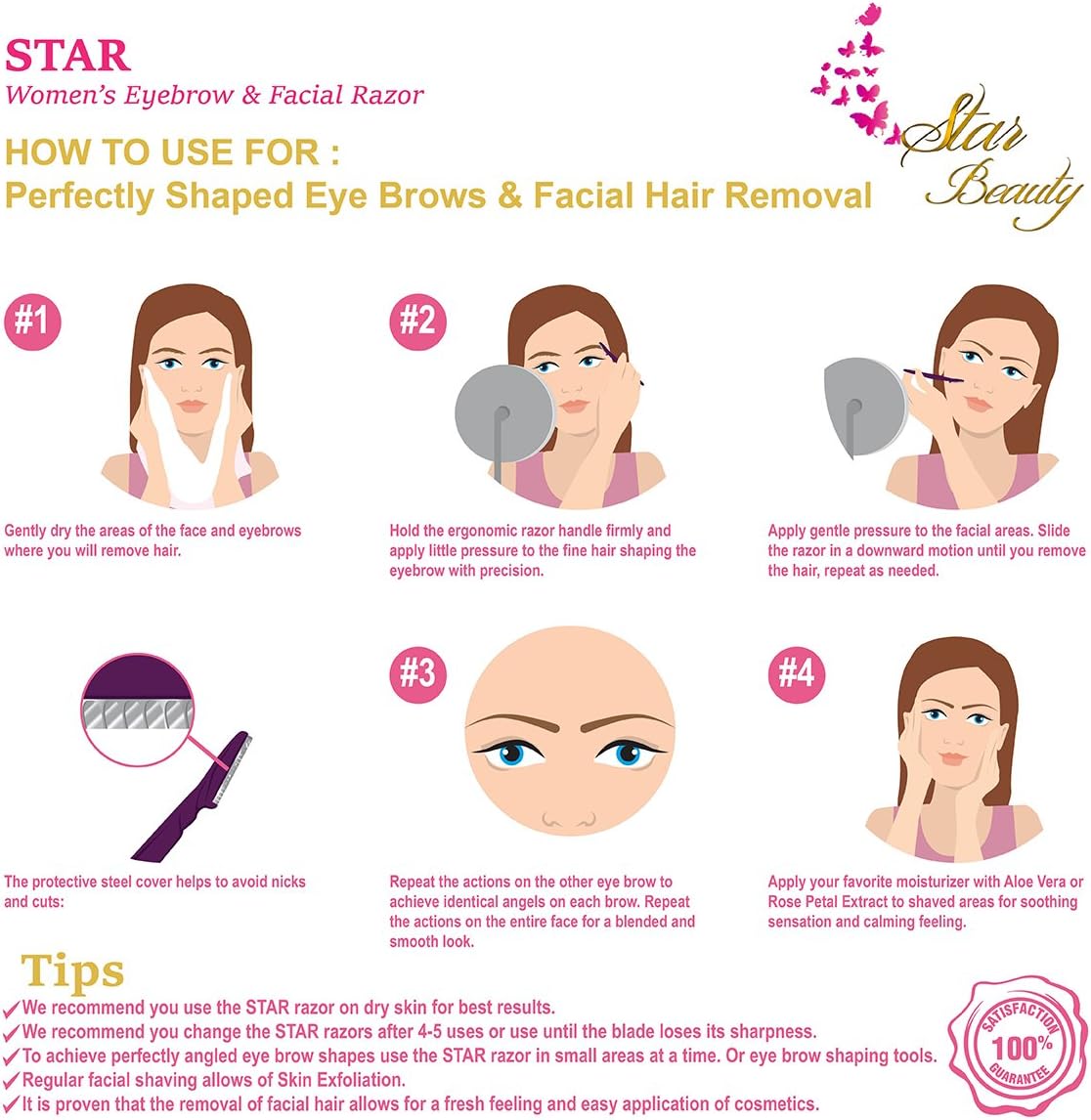 STAR
Women's Eyebrow & Facial Razor

HOW TO USE FOR :
Perfectly Shaped Eye Brows & Facial Hair Removal

Star Beauty

#1

Gently dry the areas of the face and eyebrows where you will remove hair.

#2

Hold the ergonomic razor handle firmly and apply little pressure to the fine hair shaping the eyebrow with precision.

Apply gentle pressure to the facial areas. Slide the razor in a downward motion until you remove the hair, repeat as needed.

The protective steel cover helps to avoid nicks and cuts:

#3

Repeat the actions on the other eye brow to achieve identical angels on each brow. Repeat the actions on the entire face for a blended and smooth look.

#4

Apply your favorite moisturizer with Aloe Vera or Rose Petal Extract to shaved areas for soothing sensation and calming feeling.

Tips
✓We recommend you use the STAR razor on dry skin for best results.
✓We recommend you change the STAR razors after 4-5 uses or use until the blade loses its sharpness.
✓To achieve perfectly angled eye brow shapes use the STAR razor in small areas at a time. Or eye brow shaping tools.
✓Regular facial shaving allows of Skin Exfoliation.
✓It is proven that the removal of facial hair allows for a fresh feeling and easy application of cosmetics.

SATISFACTION 100% GUARANTEE