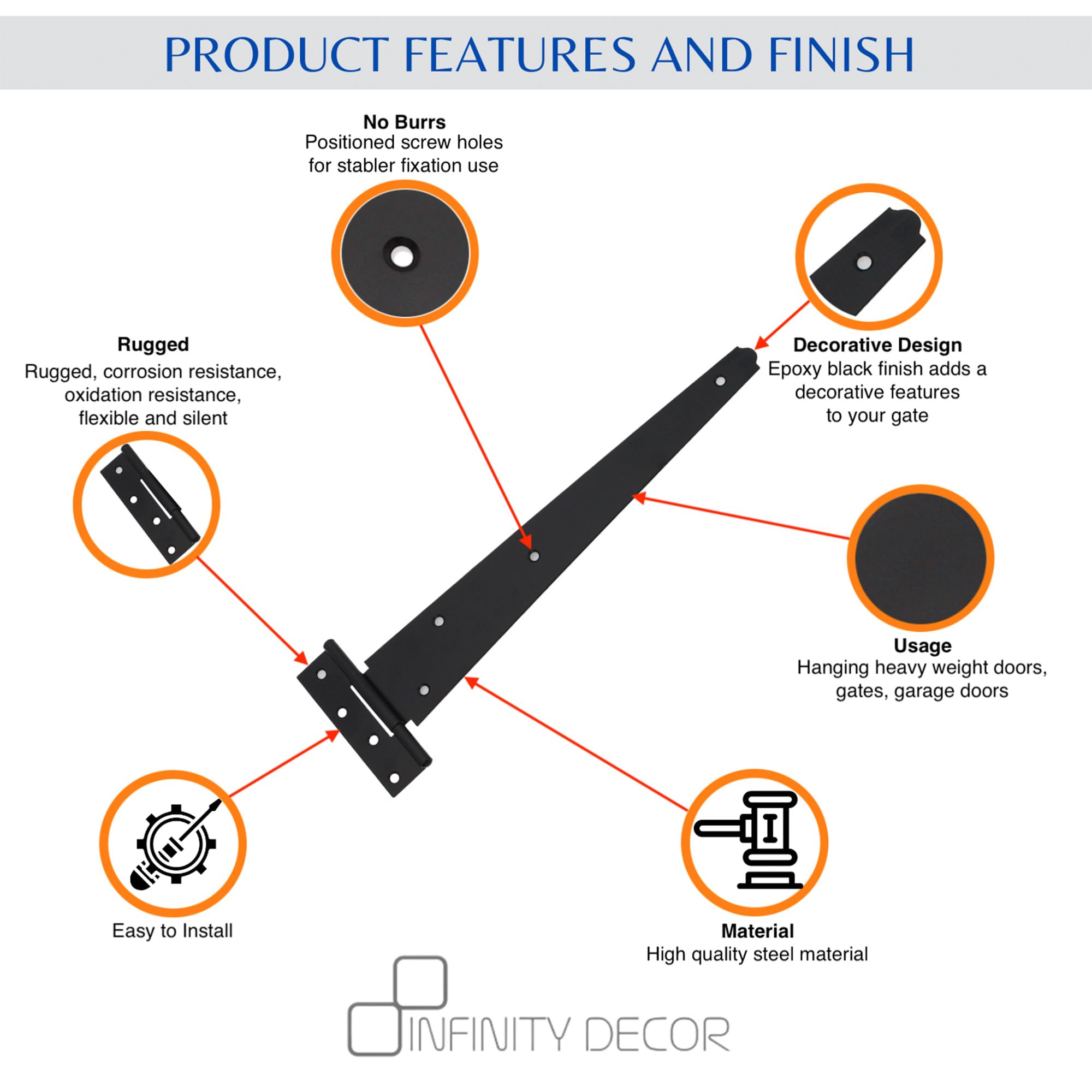 PRODUCT FEATURES AND FINISH

No Burrs
Positioned screw holes for stabler fixation use

Rugged
Rugged, corrosion resistance, oxidation resistance, flexible and silent

Decorative Design
Epoxy black finish adds a decorative features to your gate

Usage
Hanging heavy weight doors, gates, garage doors

Easy to Install

Material
High quality steel material

INFINITY DECOR