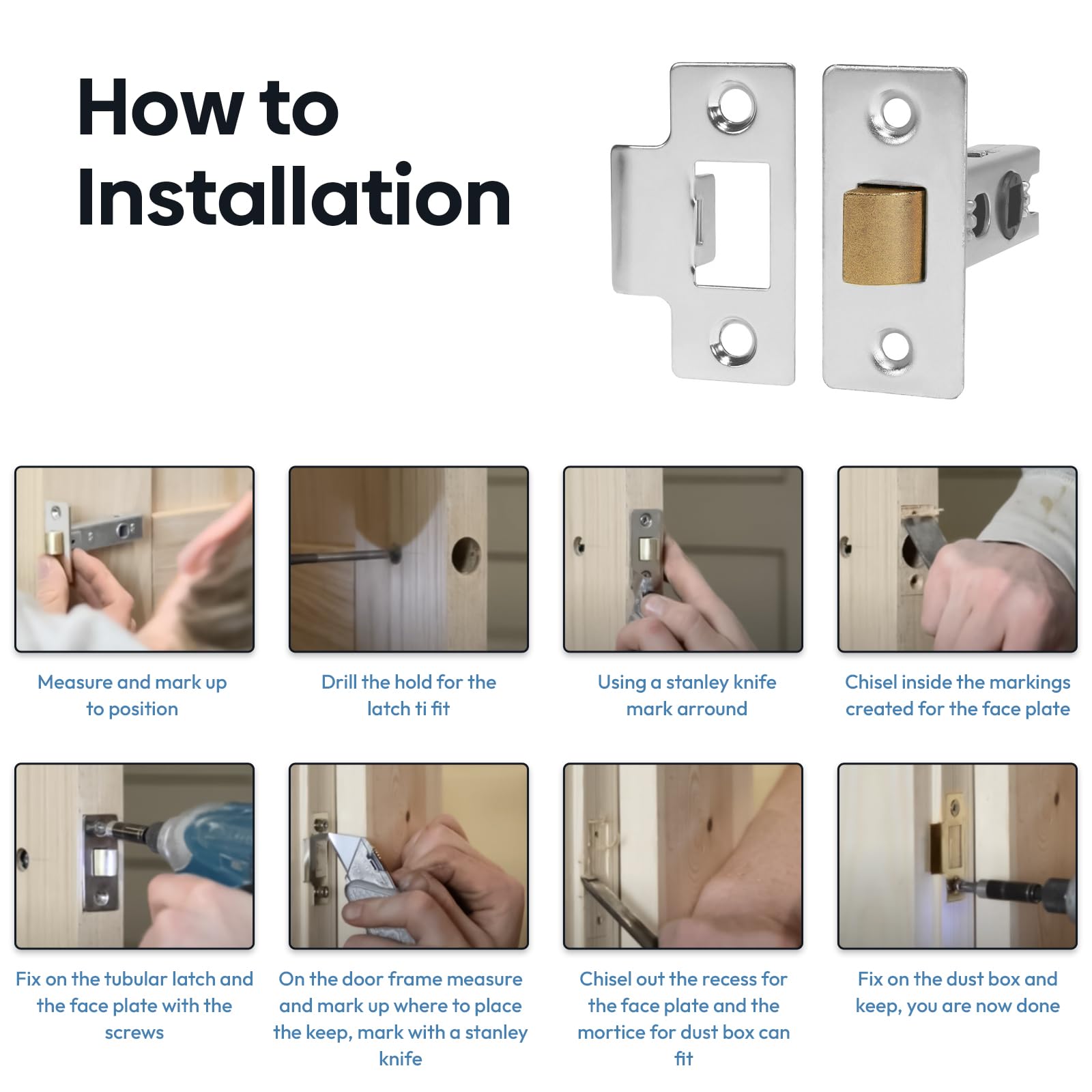 How to Installation

Measure and mark up to position

Drill the hold for the latch ti fit

Using a stanley knife mark arround

Chisel inside the markings created for the face plate

Fix on the tubular latch and the face plate with the screws

On the door frame measure and mark up where to place the keep, mark with a stanley knife

Chisel out the recess for the face plate and the mortice for dust box can fit

Fix on the dust box and keep, you are now done