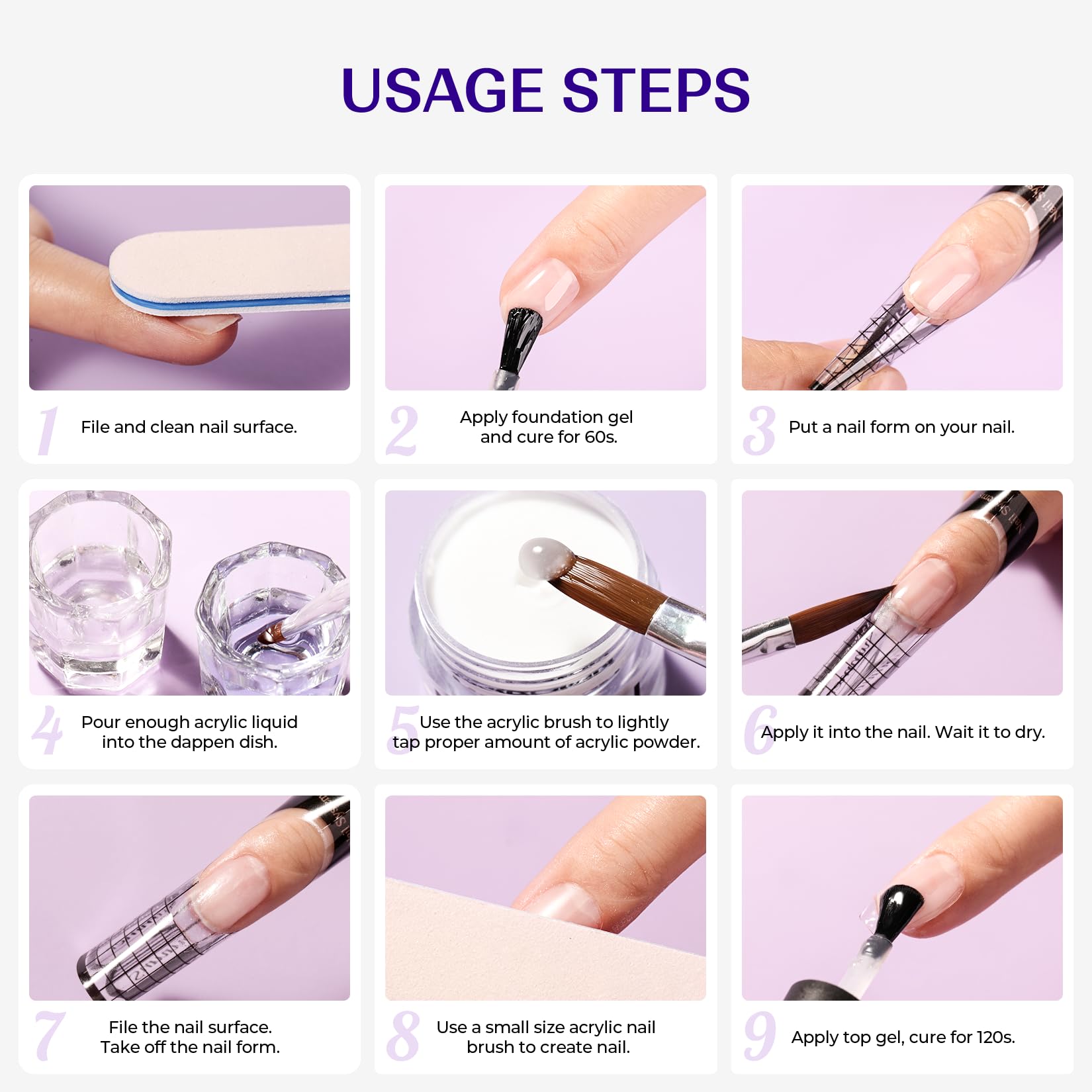 USAGE STEPS

1 File and clean nail surface.

2 Apply foundation gel and cure for 60s.

3 Put a nail form on your nail.

4 Pour enough acrylic liquid into the dappen dish.

5 Use the acrylic brush to lightly tap proper amount of acrylic powder.

6 Apply it into the nail. Wait it to dry.

7 File the nail surface. Take off the nail form.

8 Use a small size acrylic nail brush to create nail.

9 Apply top gel, cure for 120s.