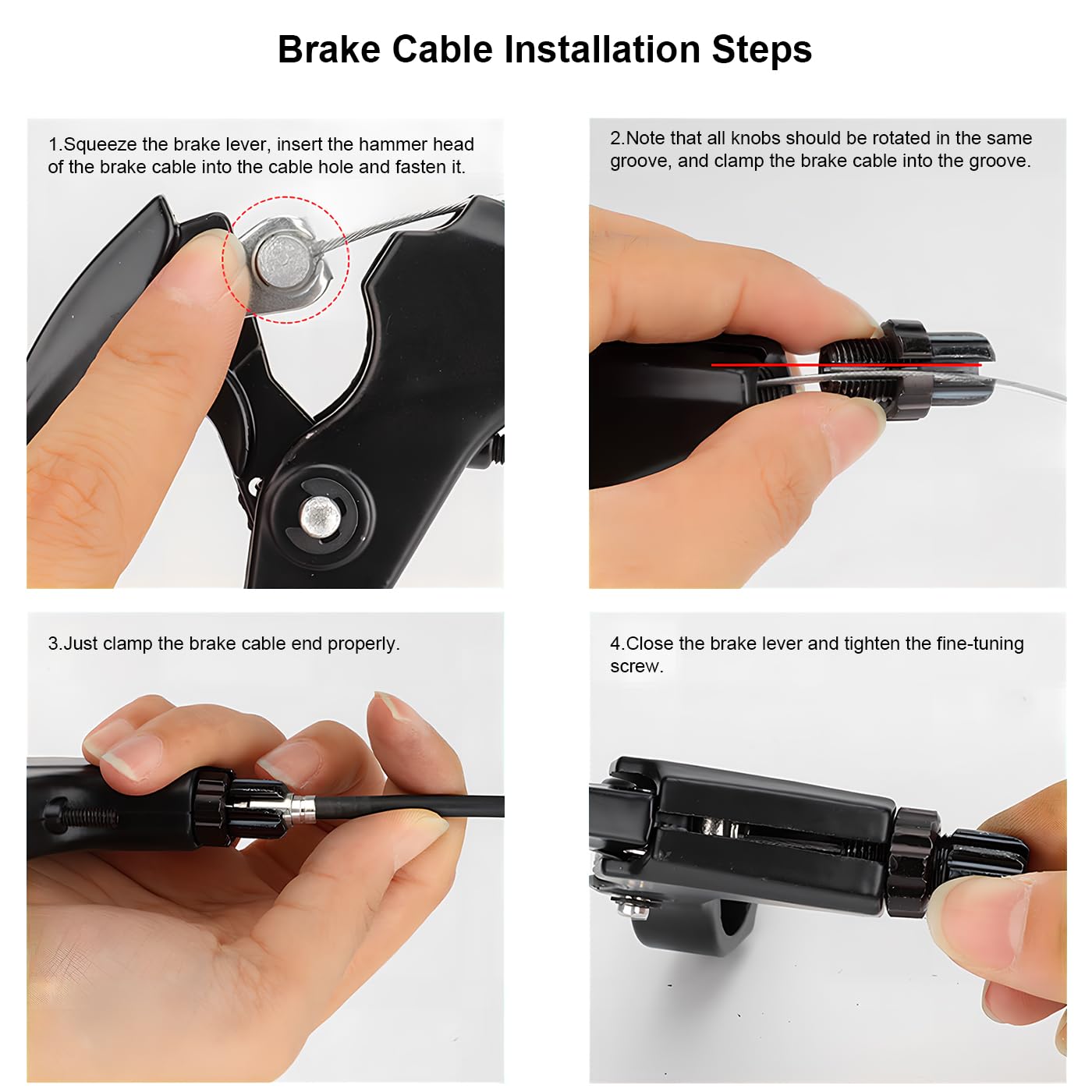 Brake Cable Installation Steps

1.Squeeze the brake lever, insert the hammer head of the brake cable into the cable hole and fasten it.

2.Note that all knobs should be rotated in the same groove, and clamp the brake cable into the groove.

3.Just clamp the brake cable end properly.

4.Close the brake lever and tighten the fine-tuning screw.