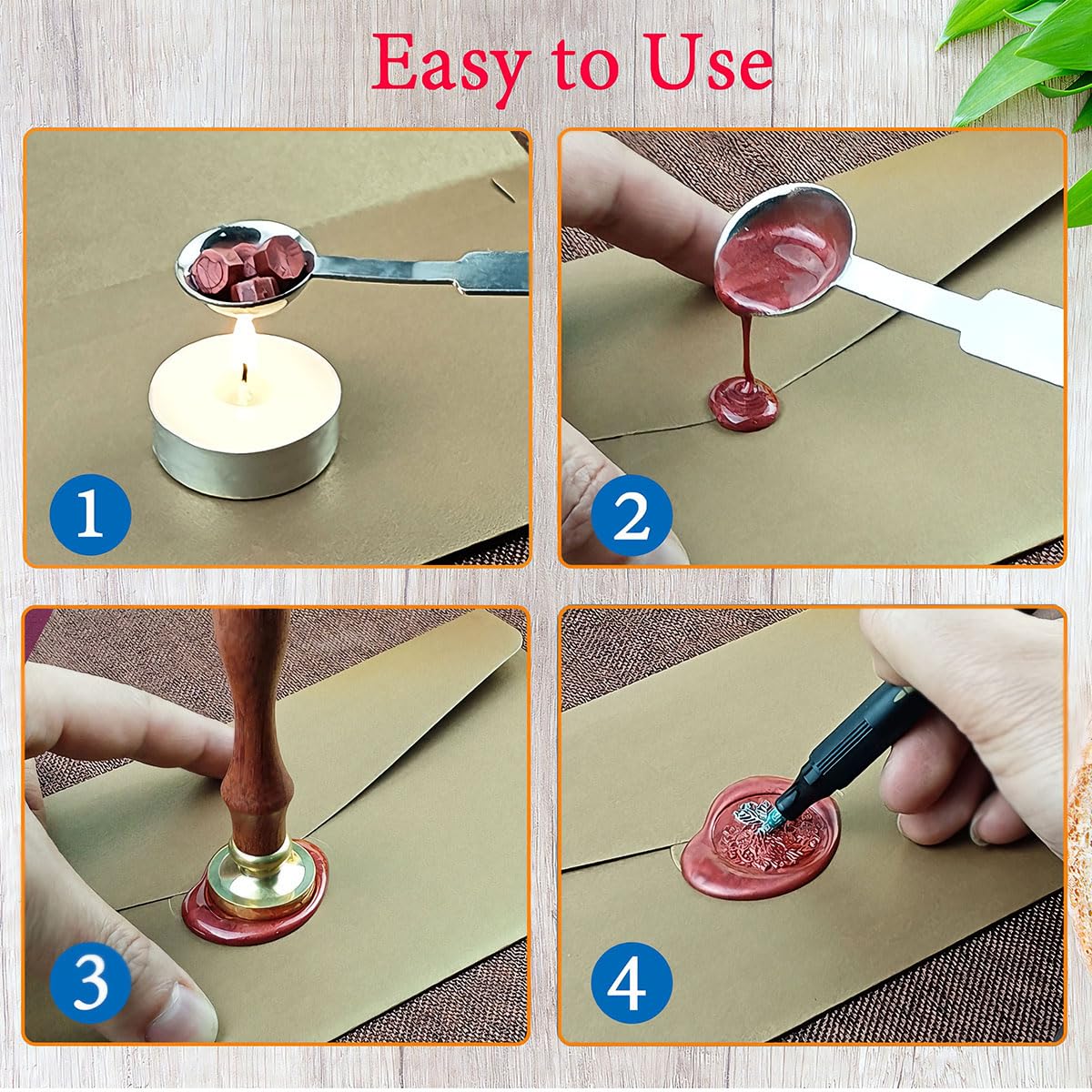 Easy to Use

1

2

3

4