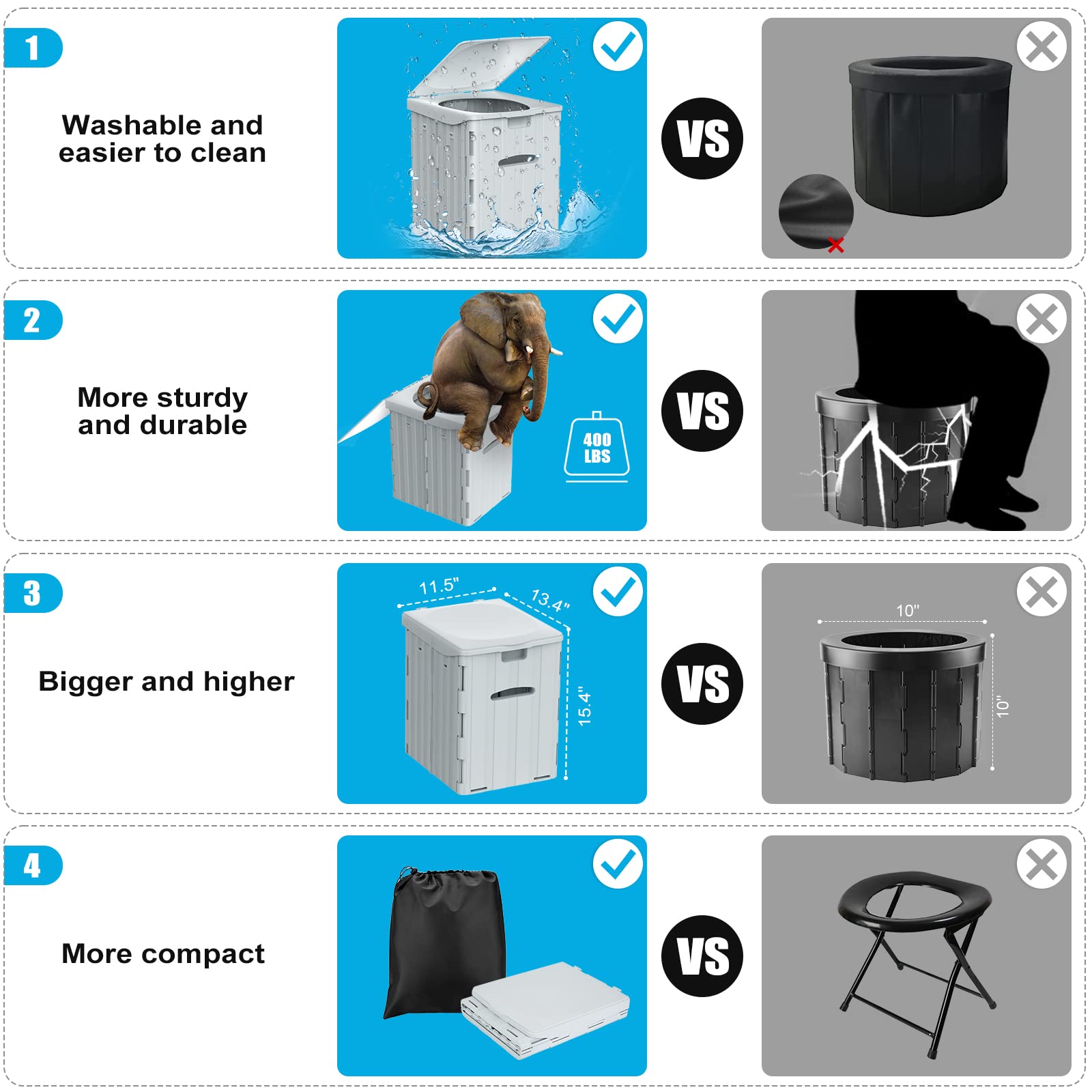 1

Washable and easier to clean

VS

2

More sturdy and durable

400 LBS

VS

3

Bigger and higher

11.5"
13.4"
15.4"

VS

10"
10"

4

More compact

VS