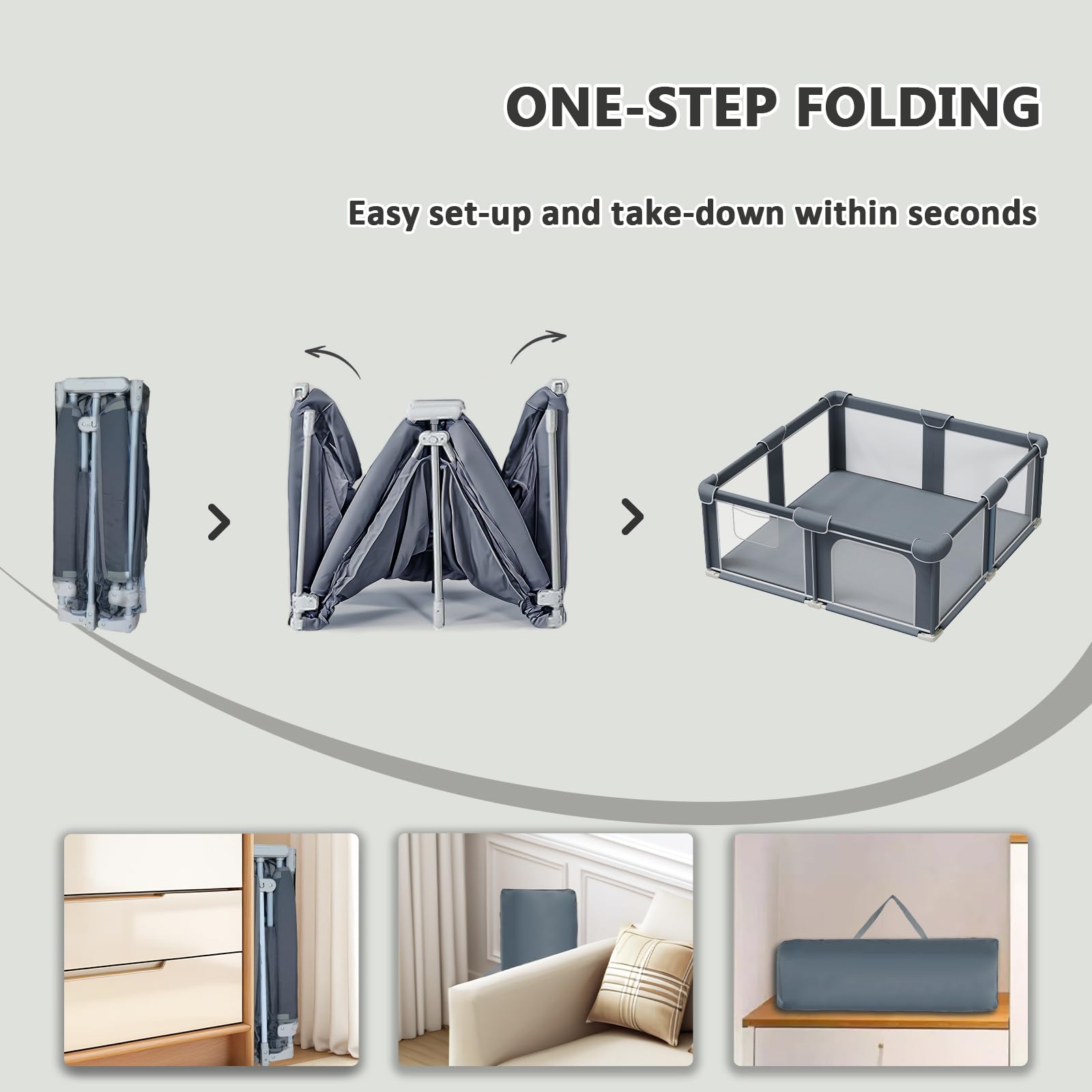 ONE-STEP FOLDING

Easy set-up and take-down within seconds