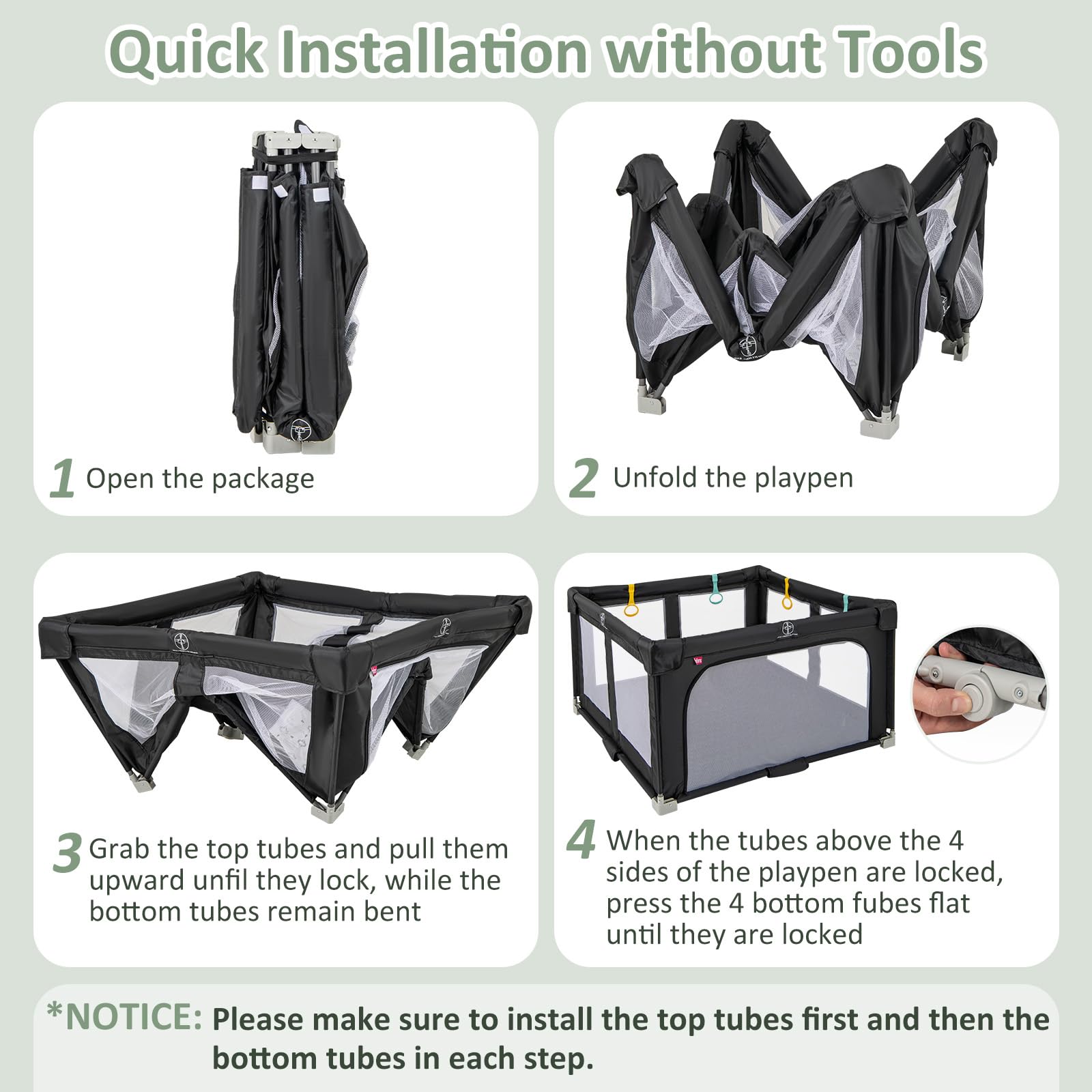 Quick Installation without Tools

1 Open the package

2 Unfold the playpen

3 Grab the top tubes and pull them upward unfil they lock, while the bottom tubes remain bent

4 When the tubes above the 4 sides of the playpen are locked, press the 4 bottom fubes flat until they are locked

*NOTICE: Please make sure to install the top tubes first and then the bottom tubes in each step.