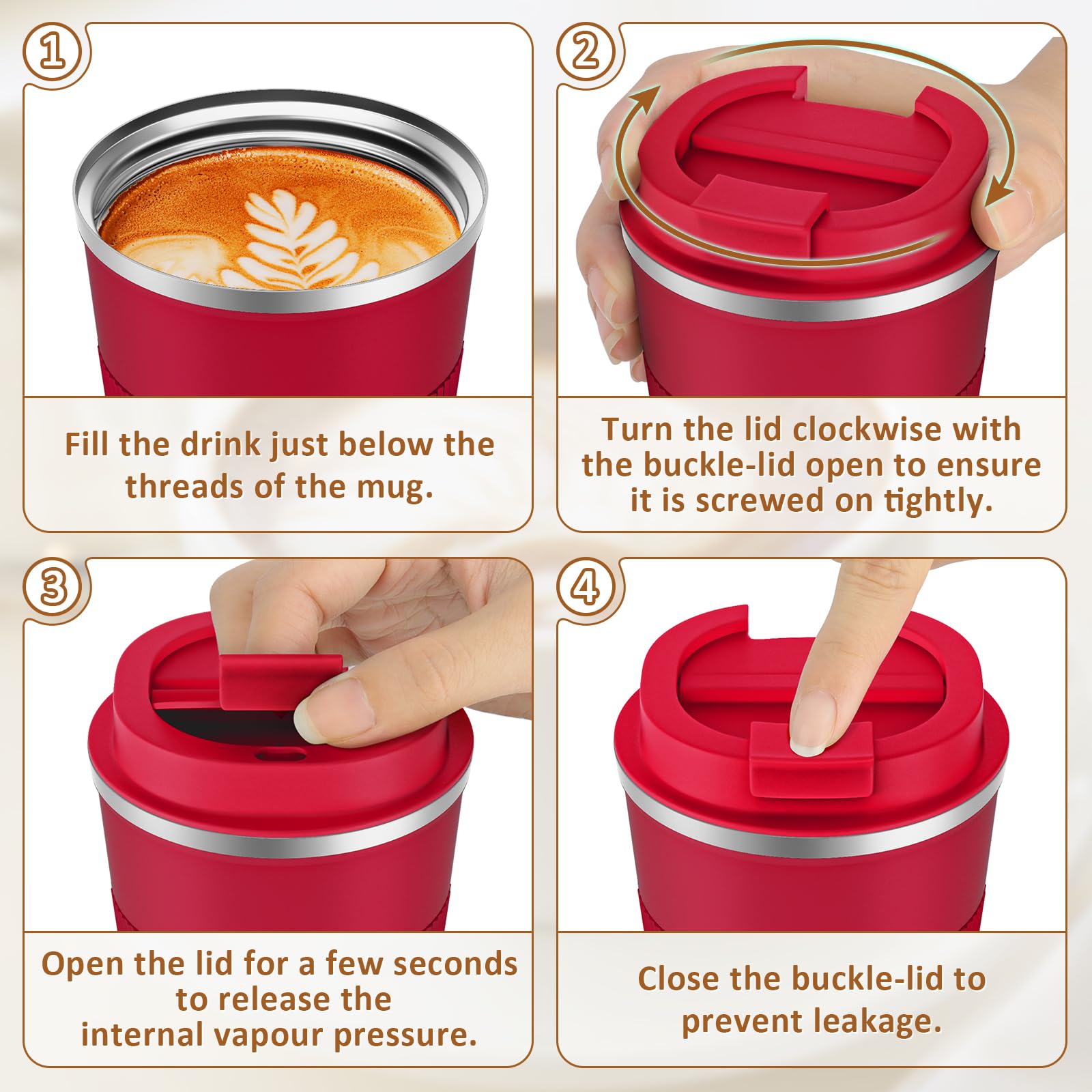 ①

Fill the drink just below the threads of the mug.

②

Turn the lid clockwise with the buckle-lid open to ensure it is screwed on tightly.

③

Open the lid for a few seconds to release the internal vapour pressure.

④

Close the buckle-lid to prevent leakage.