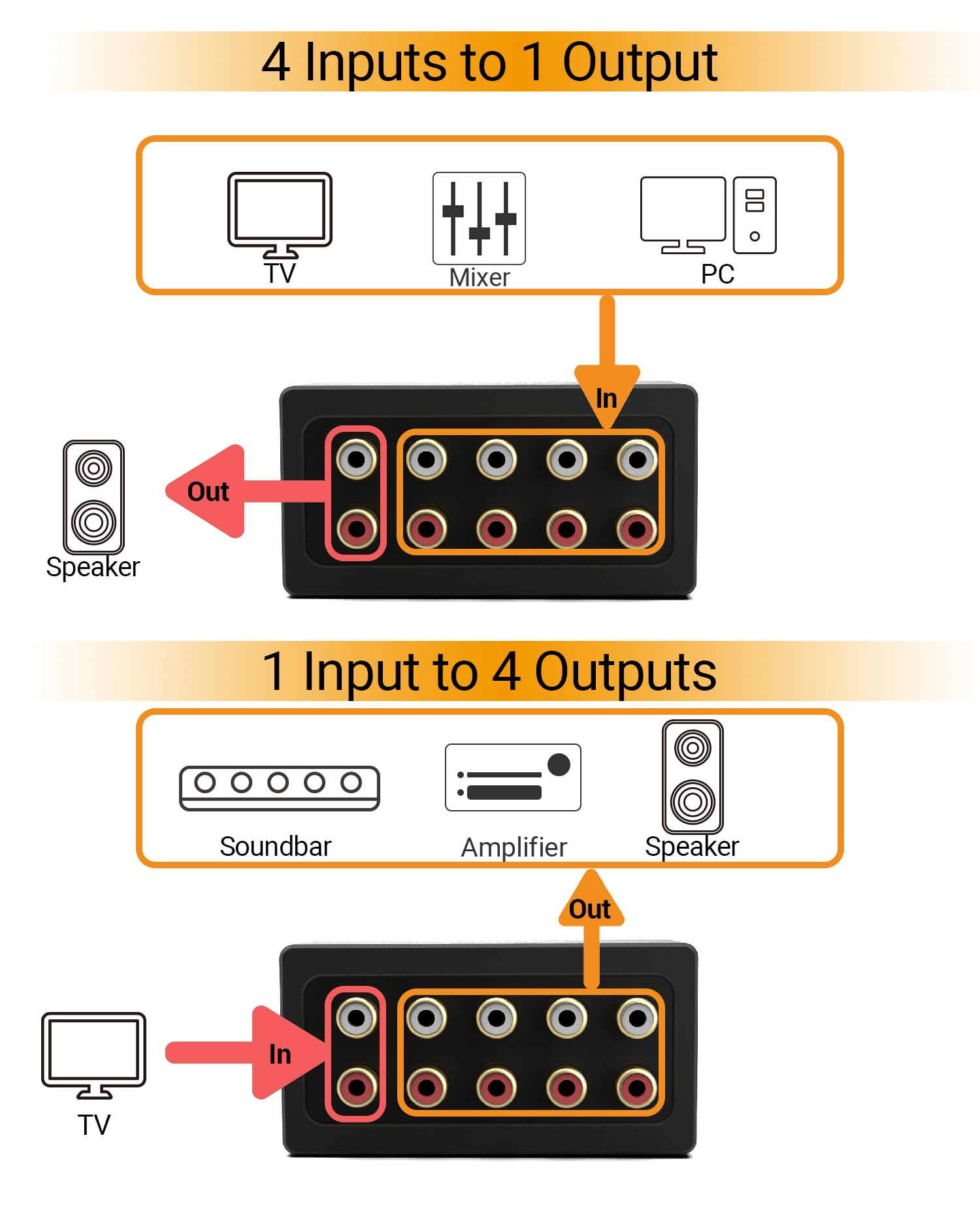 4 Inputs to 1 Output

TV

Mixer

PC

In

Out

Speaker

1 Input to 4 Outputs

Soundbar

Amplifier

Speaker

Out

In

TV