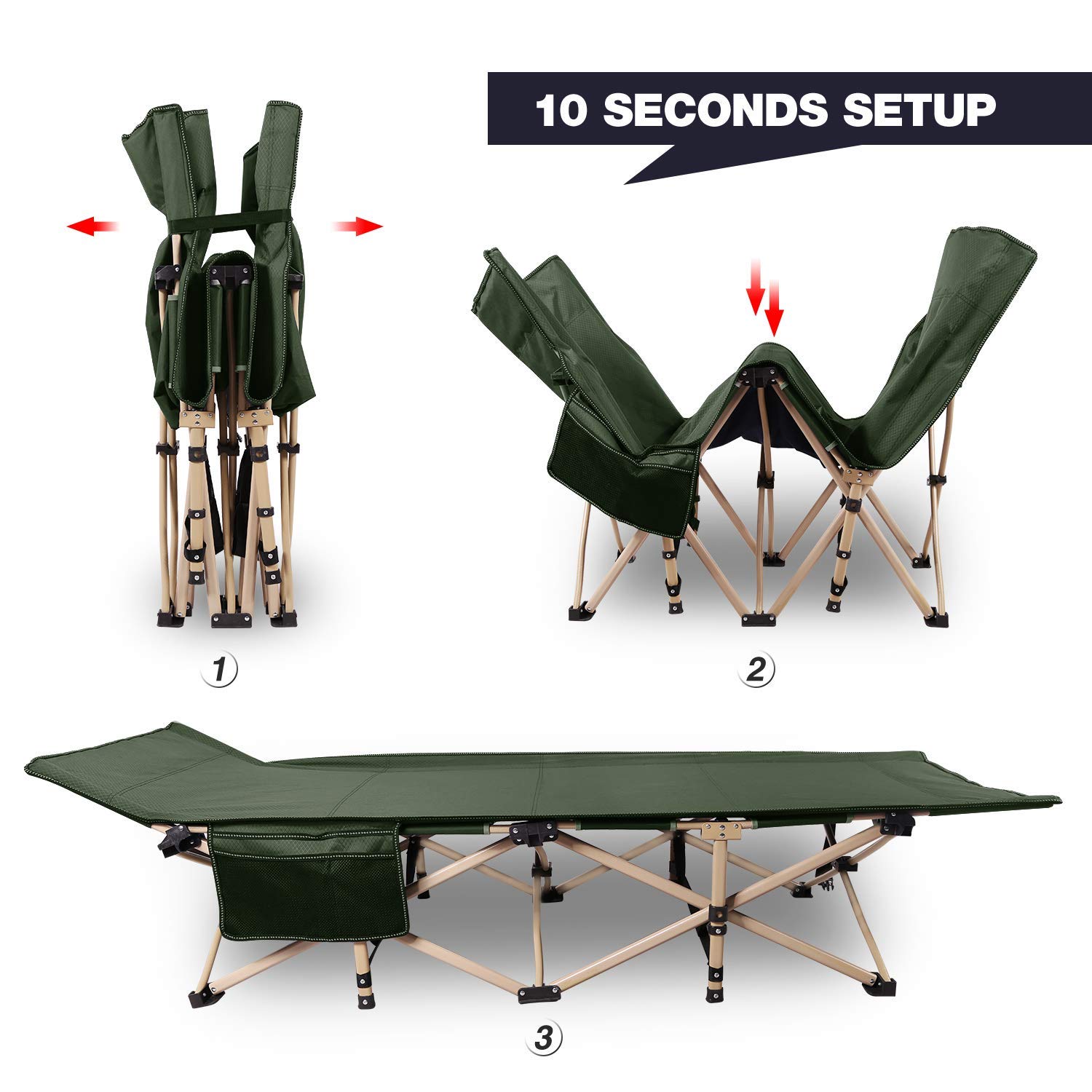 10 SECONDS SETUP

1

2

3