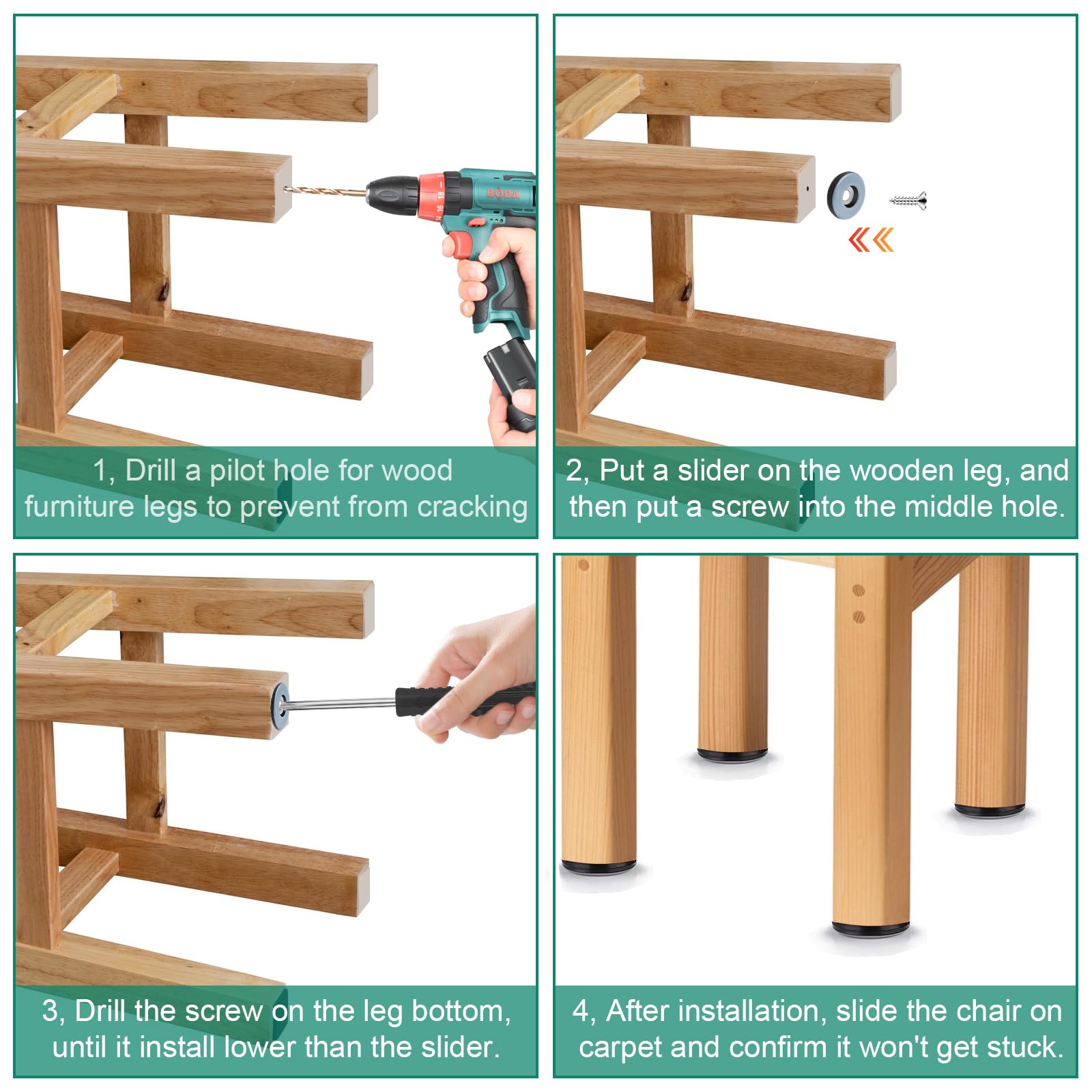 BODA

1, Drill a pilot hole for wood furniture legs to prevent from cracking

2, Put a slider on the wooden leg, and then put a screw into the middle hole.

3, Drill the screw on the leg bottom, until it install lower than the slider.

4, After installation, slide the chair on carpet and confirm it won't get stuck.