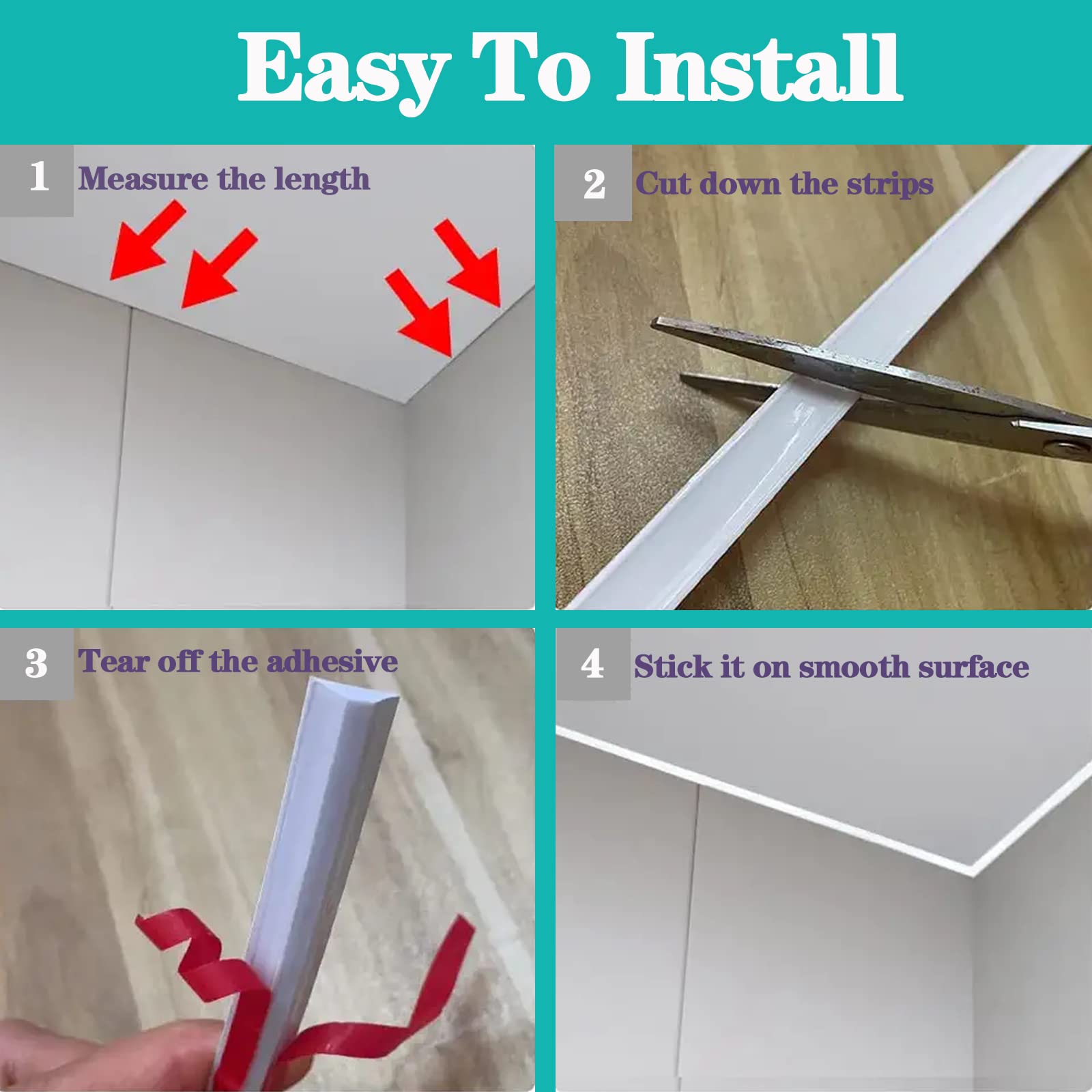 Easy To Install

1 Measure the length

2 Cut down the strips

3 Tear off the adhesive

4 Stick it on smooth surface