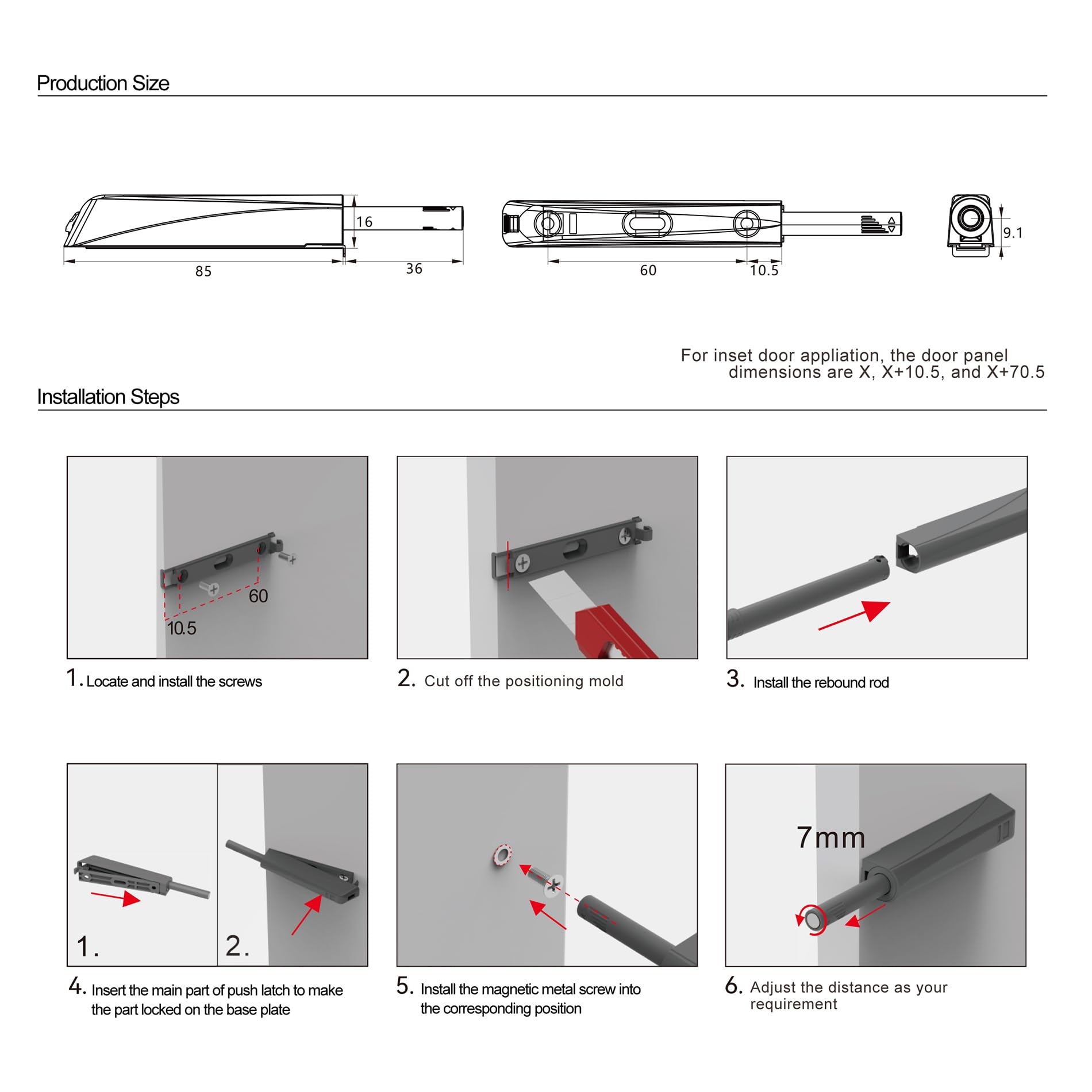 Production Size

16

85

36

60

10.5

9.1

For inset door appliation, the door panel dimensions are X, X+10.5, and X+70.5

Installation Steps

60

10.5

1. Locate and install the screws

2. Cut off the positioning mold

3. Install the rebound rod

1.

2.

4. Insert the main part of push latch to make the part locked on the base plate

5. Install the magnetic metal screw into the corresponding position

7mm

6. Adjust the distance as your requirement