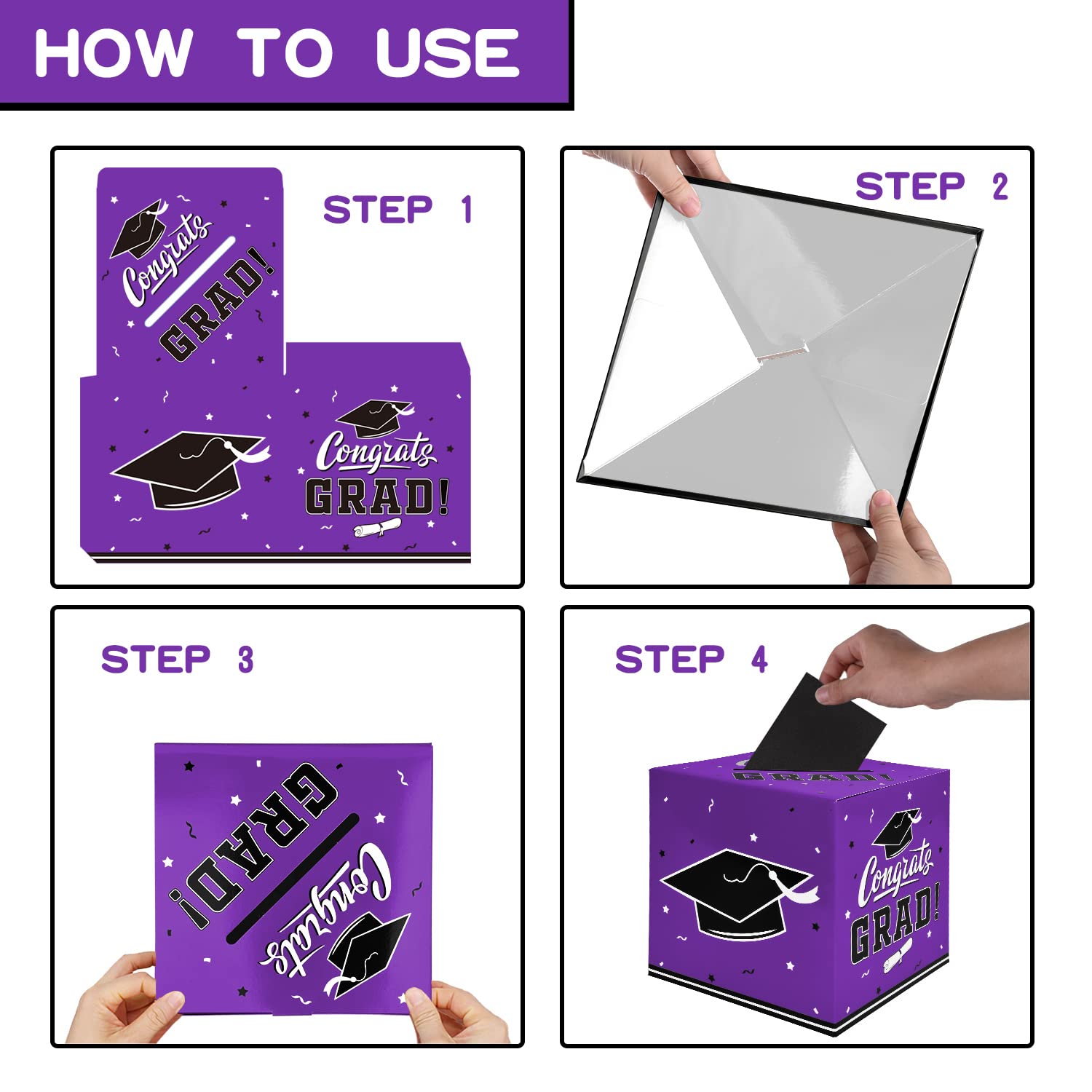 HOW TO USE

STEP 1

Congrats GRAD!

Congrats GRAD!

STEP 2

STEP 3

Congrats GRAD!

STEP 4

GRAD!

Congrats GRAD!