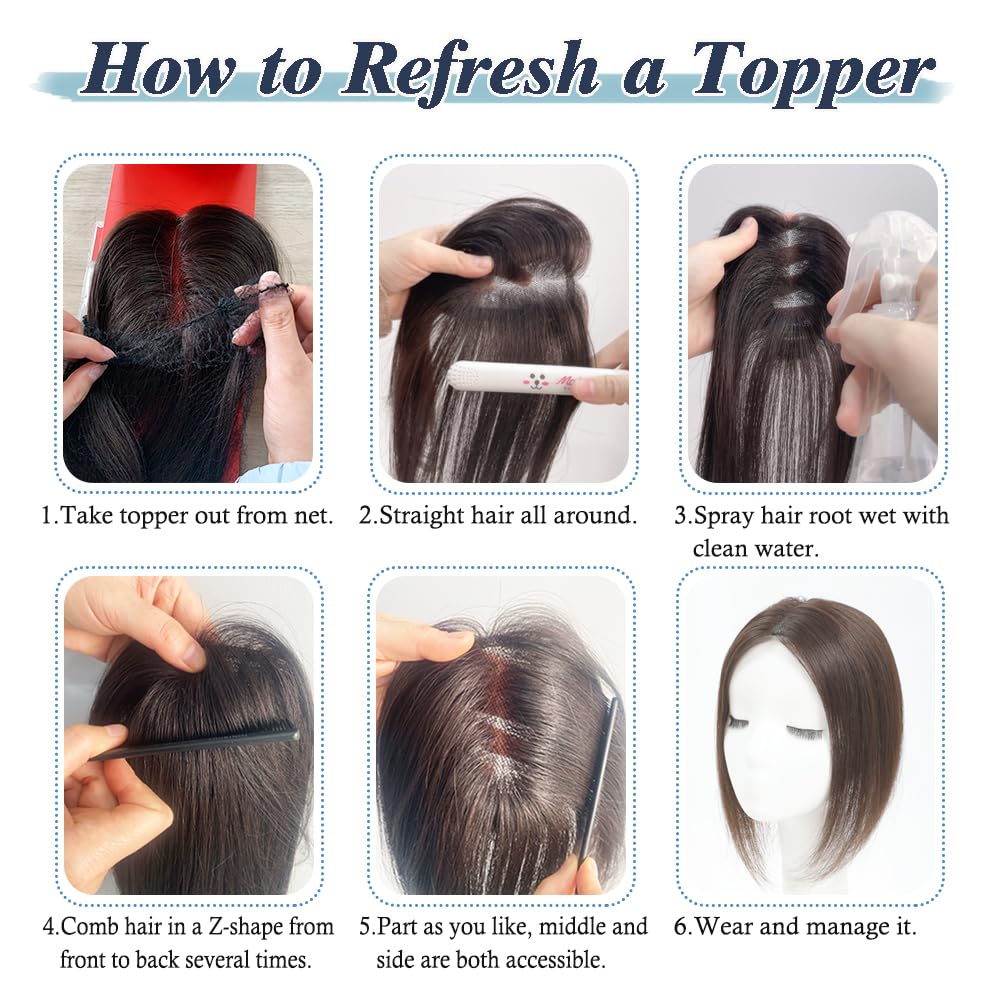 How to Refresh a Topper

1.Take topper out from net.

2.Straight hair all around.

3.Spray hair root wet with clean water.

4.Comb hair in a Z-shape from front to back several times.

5.Part as you like, middle and side are both accessible.

6.Wear and manage it.