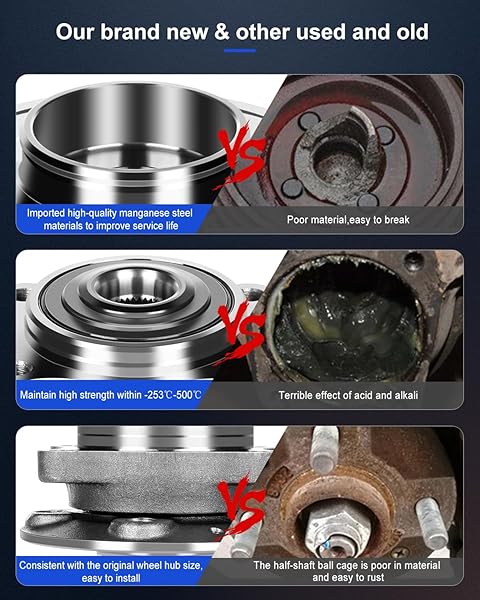 Our brand new & other used and old

VS

Imported high-quality manganese steel materials to improve service life

Poor material,easy to break

VS

Maintain high strength within -253℃-500℃

Terrible effect of acid and alkali

VS

Consistent with the original wheel hub size, easy to install

The half-shaft ball cage is poor in material and easy to rust