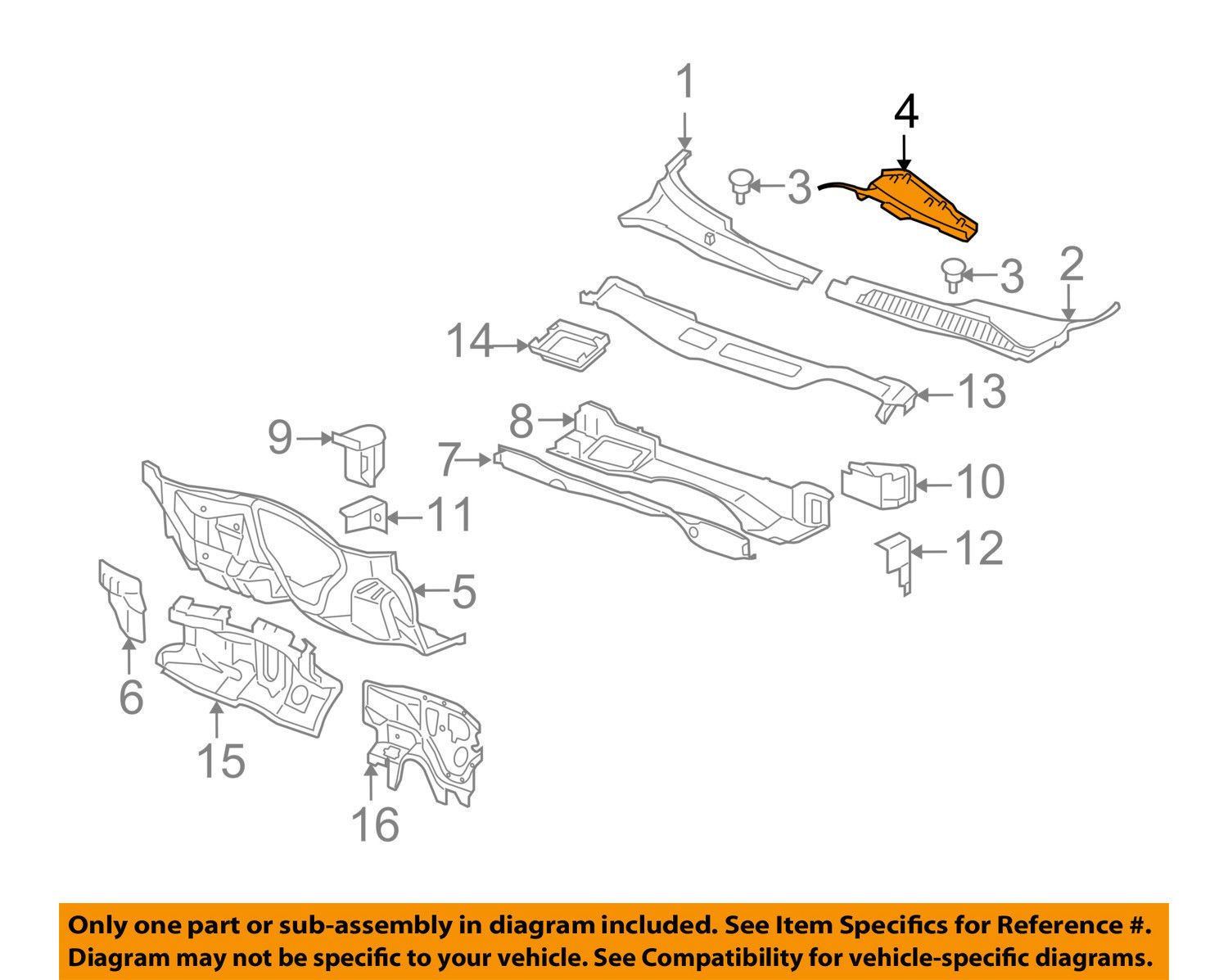 1
4
3
3
2
14
13
9
8
7
10
11
12
5
6
15
16

Only one part or sub-assembly in diagram included. See Item Specifics for Reference #.
Diagram may not be specific to your vehicle. See Compatibility for vehicle-specific diagrams.