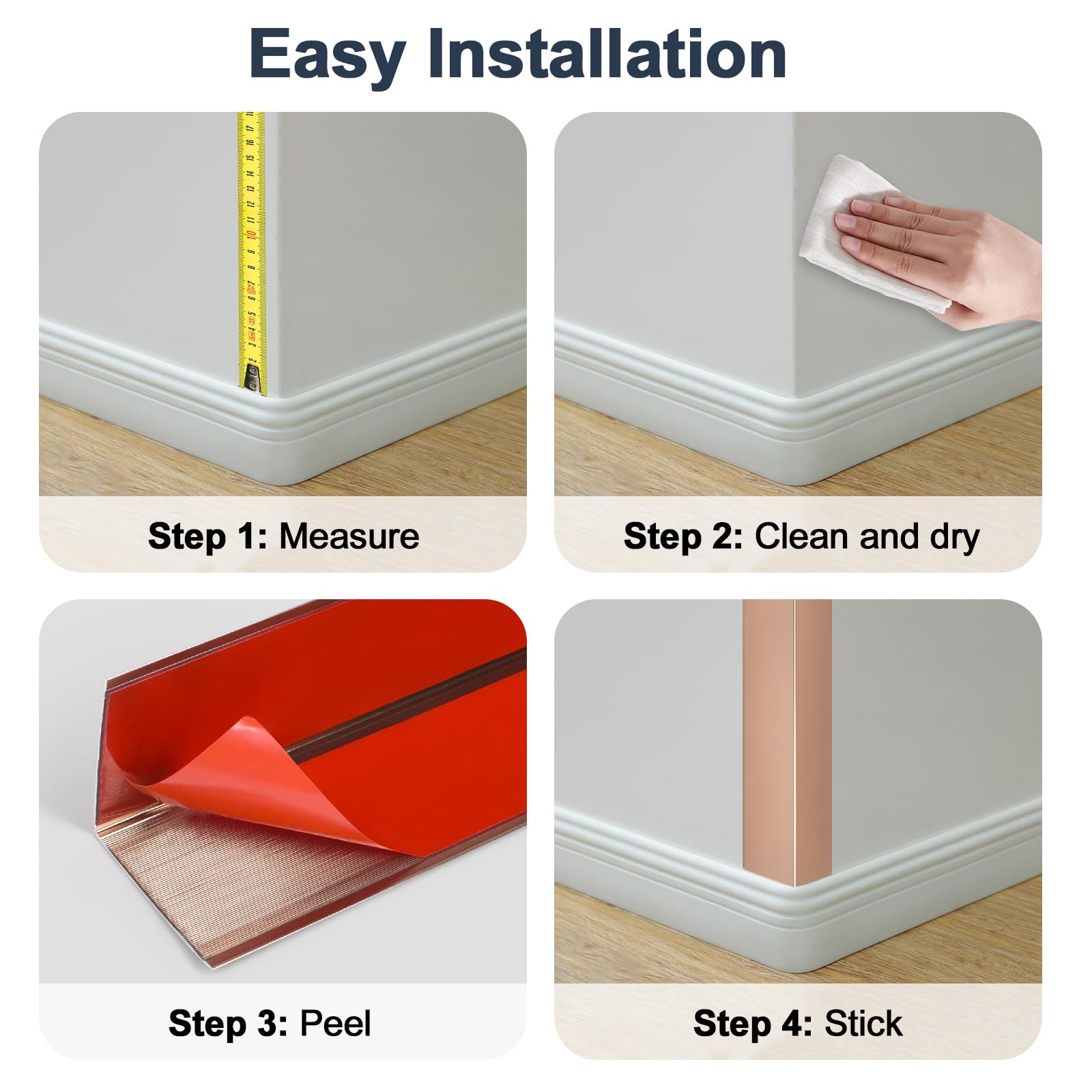 Easy Installation

Step 1: Measure

Step 2: Clean and dry

Step 3: Peel

Step 4: Stick