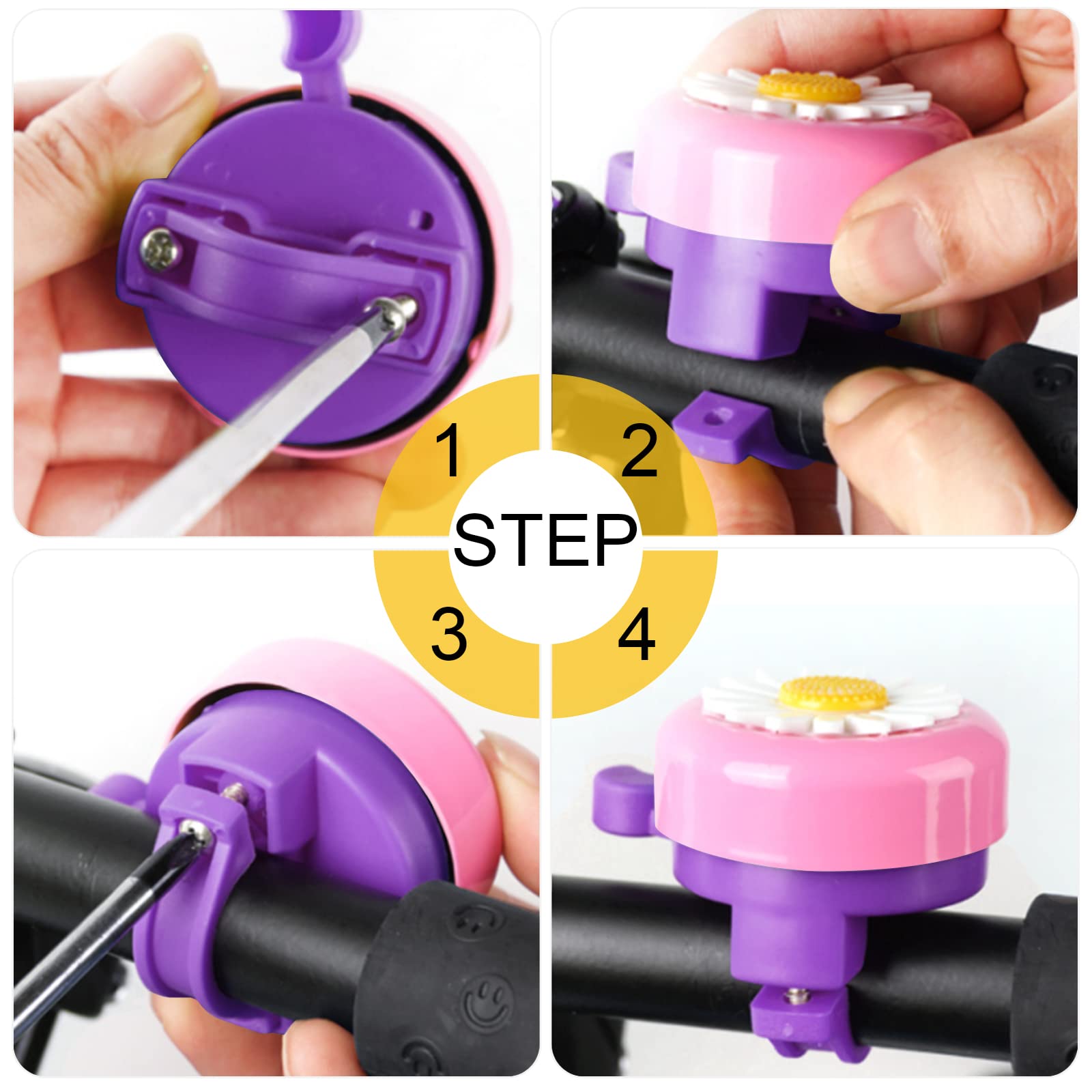 1
2
STEP
3
4