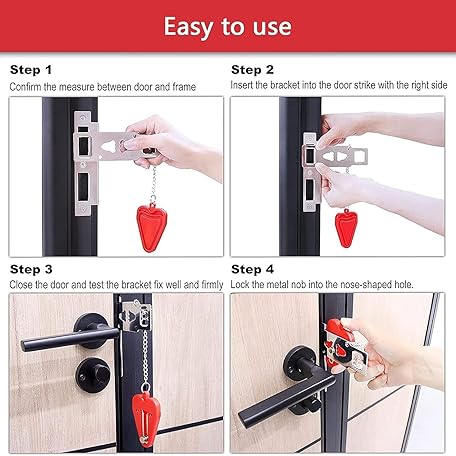 Easy to use

Step 1
Confirm the measure between door and frame

Step 2
Insert the bracket into the door strike with the right side

Step 3
Close the door and test the bracket fix well and firmly

Step 4
Lock the metal nob into the nose-shaped hole.