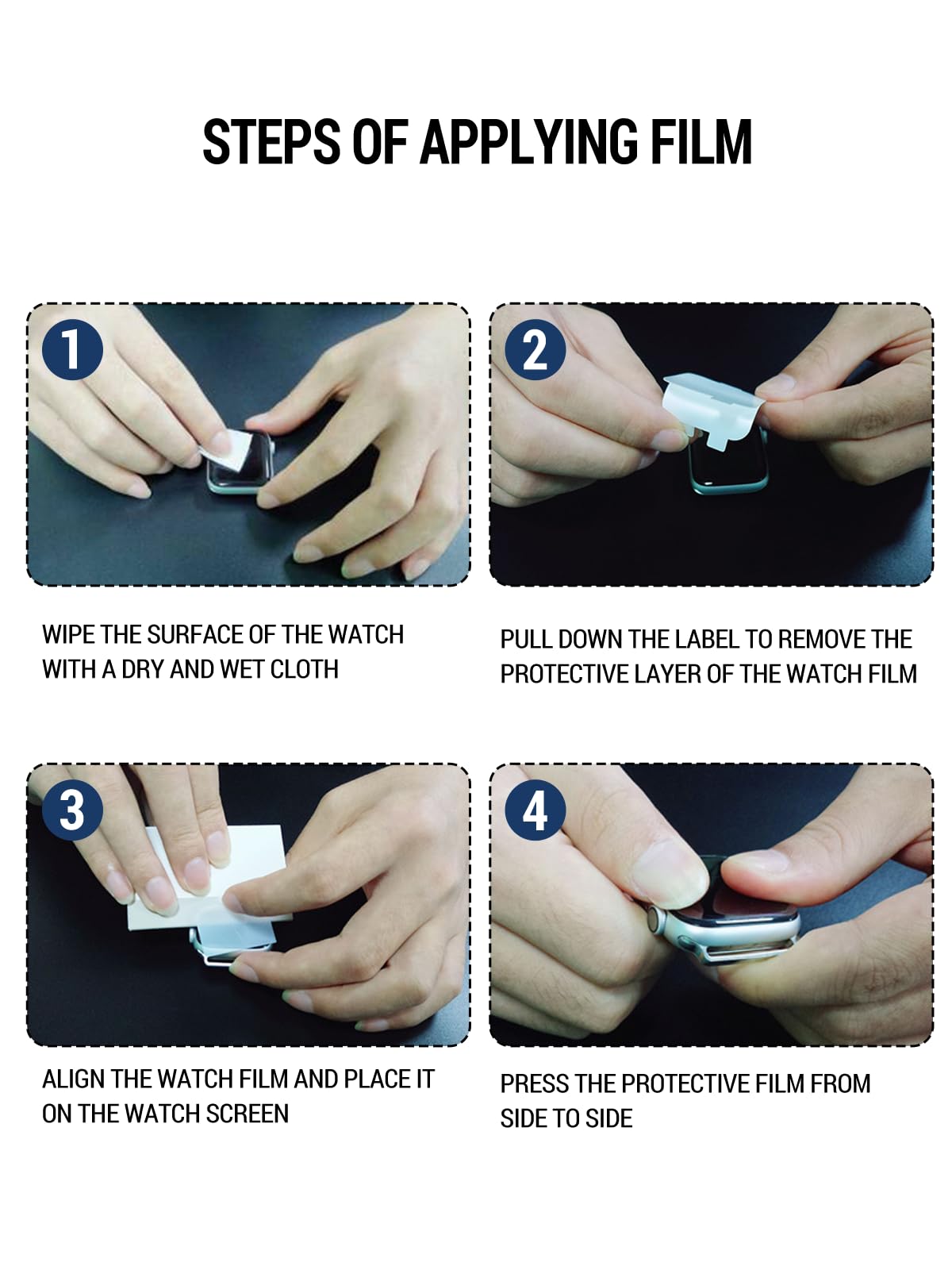 STEPS OF APPLYING FILM

1

WIPE THE SURFACE OF THE WATCH WITH A DRY AND WET CLOTH

2

PULL DOWN THE LABEL TO REMOVE THE PROTECTIVE LAYER OF THE WATCH FILM

3

ALIGN THE WATCH FILM AND PLACE IT ON THE WATCH SCREEN

4

PRESS THE PROTECTIVE FILM FROM SIDE TO SIDE