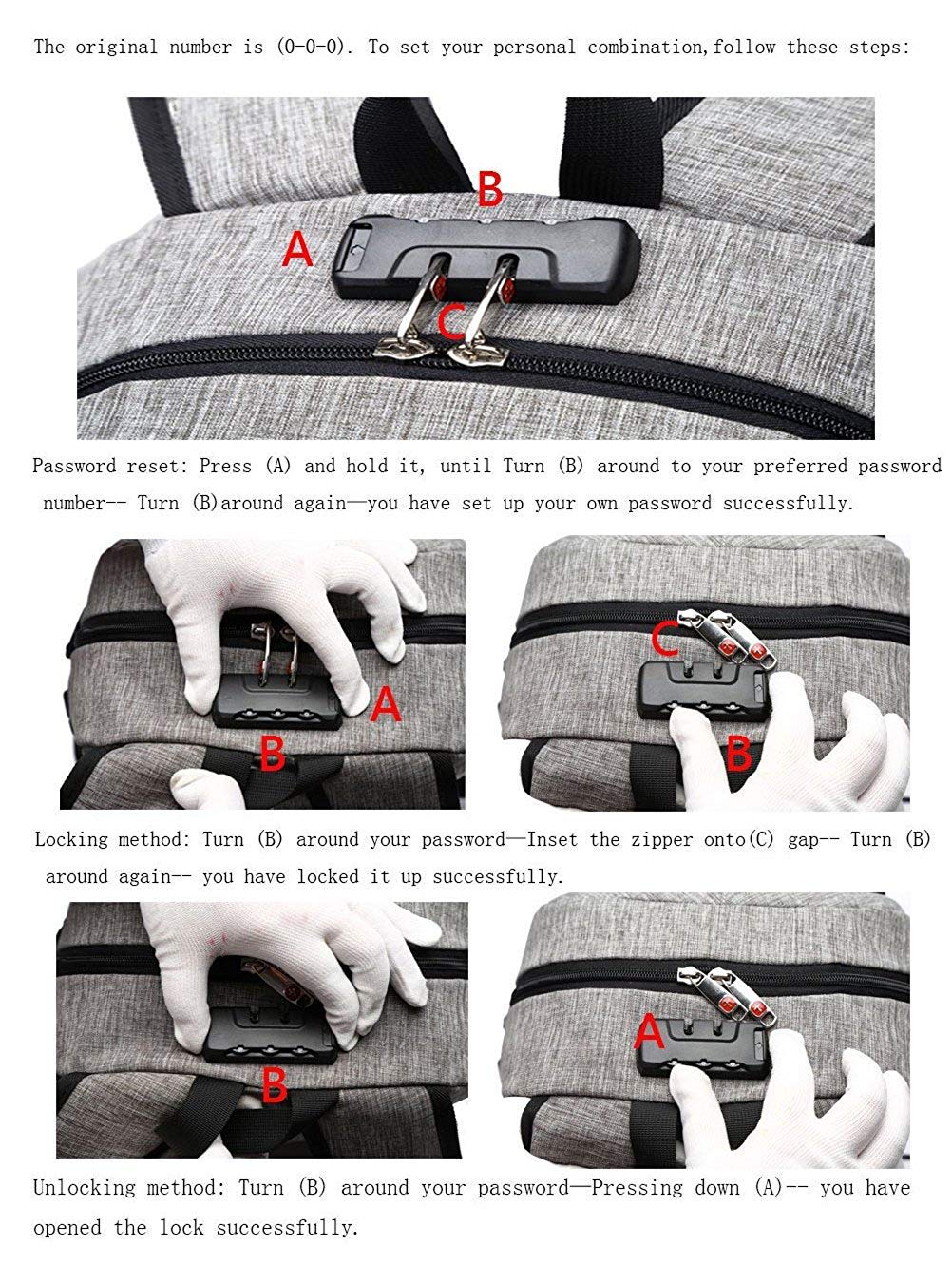 The original number is (0-0-0). To set your personal combination,follow these steps:

B

A

C

Password reset: Press (A) and hold it, until Turn (B) around to your preferred password number-- Turn (B)around again—you have set up your own password successfully.

A

B

C

B

Locking method: Turn (B) around your password—Inset the zipper onto(C) gap-- Turn (B) around again-- you have locked it up successfully.

B

A

Unlocking method: Turn (B) around your password—Pressing down (A)-- you have opened the lock successfully.