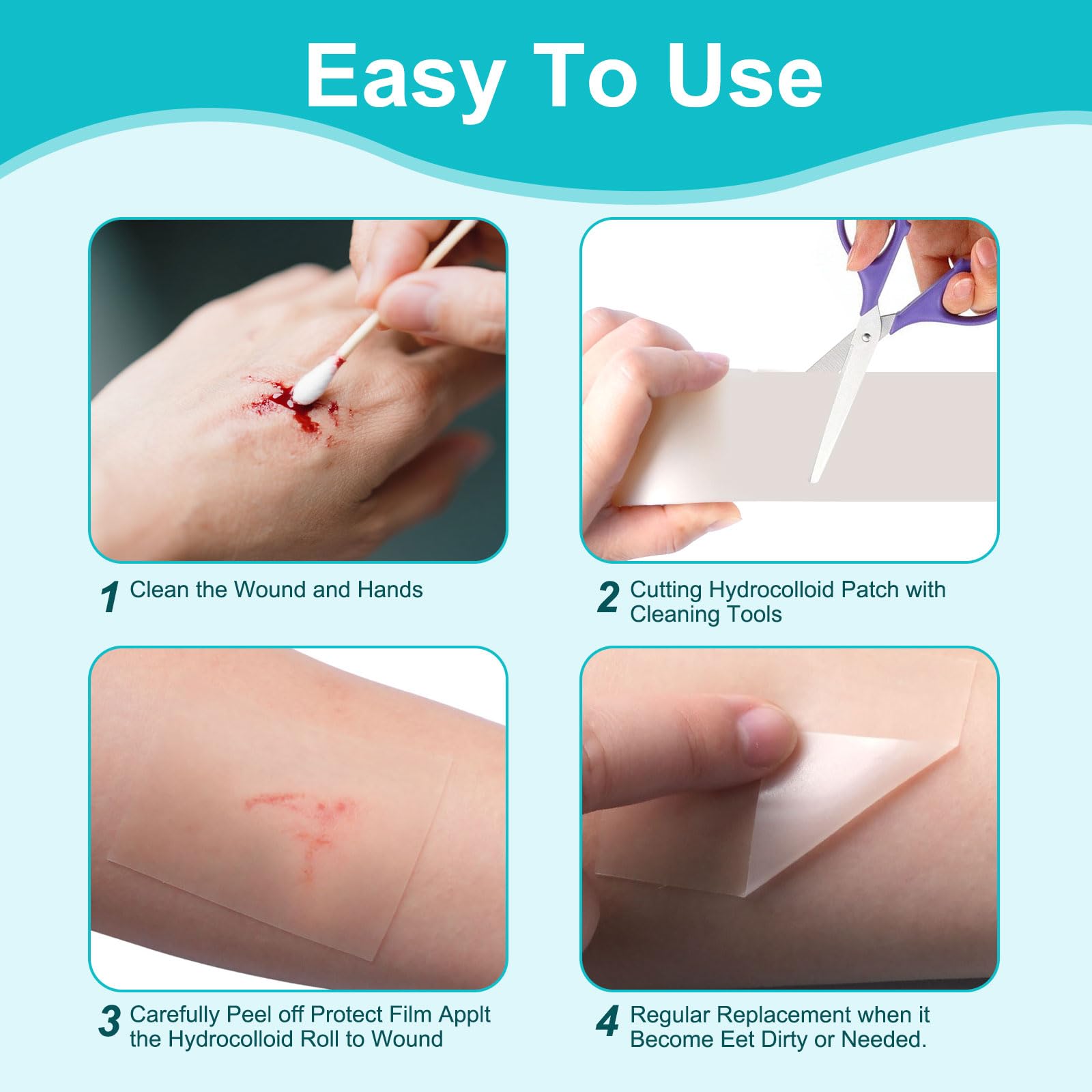 Easy To Use

1 Clean the Wound and Hands

2 Cutting Hydrocolloid Patch with Cleaning Tools

3 Carefully Peel off Protect Film Applt the Hydrocolloid Roll to Wound

4 Regular Replacement when it Become Eet Dirty or Needed.