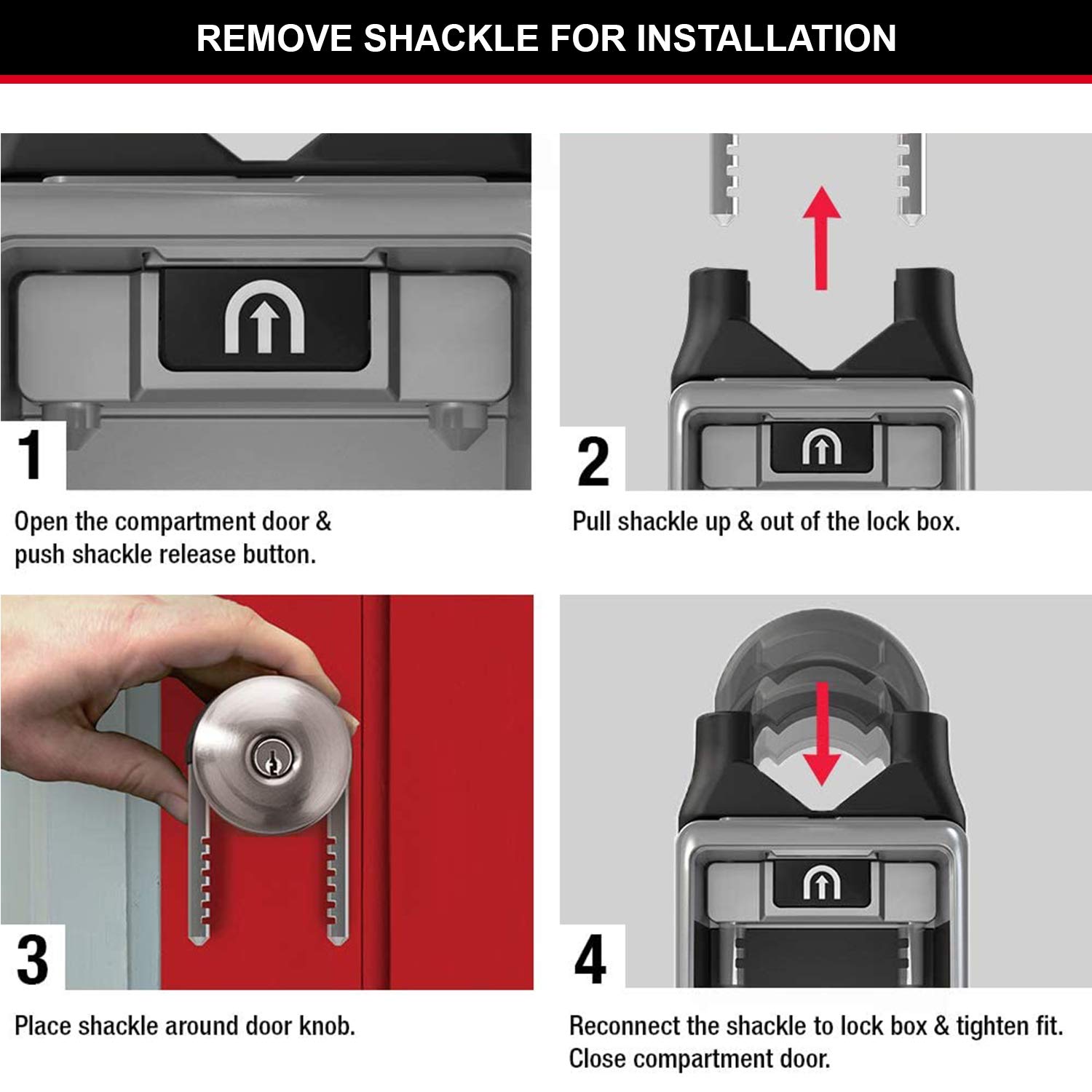 REMOVE SHACKLE FOR INSTALLATION

1

Open the compartment door & push shackle release button.

2

Pull shackle up & out of the lock box.

3

Place shackle around door knob.

4

Reconnect the shackle to lock box & tighten fit. Close compartment door.