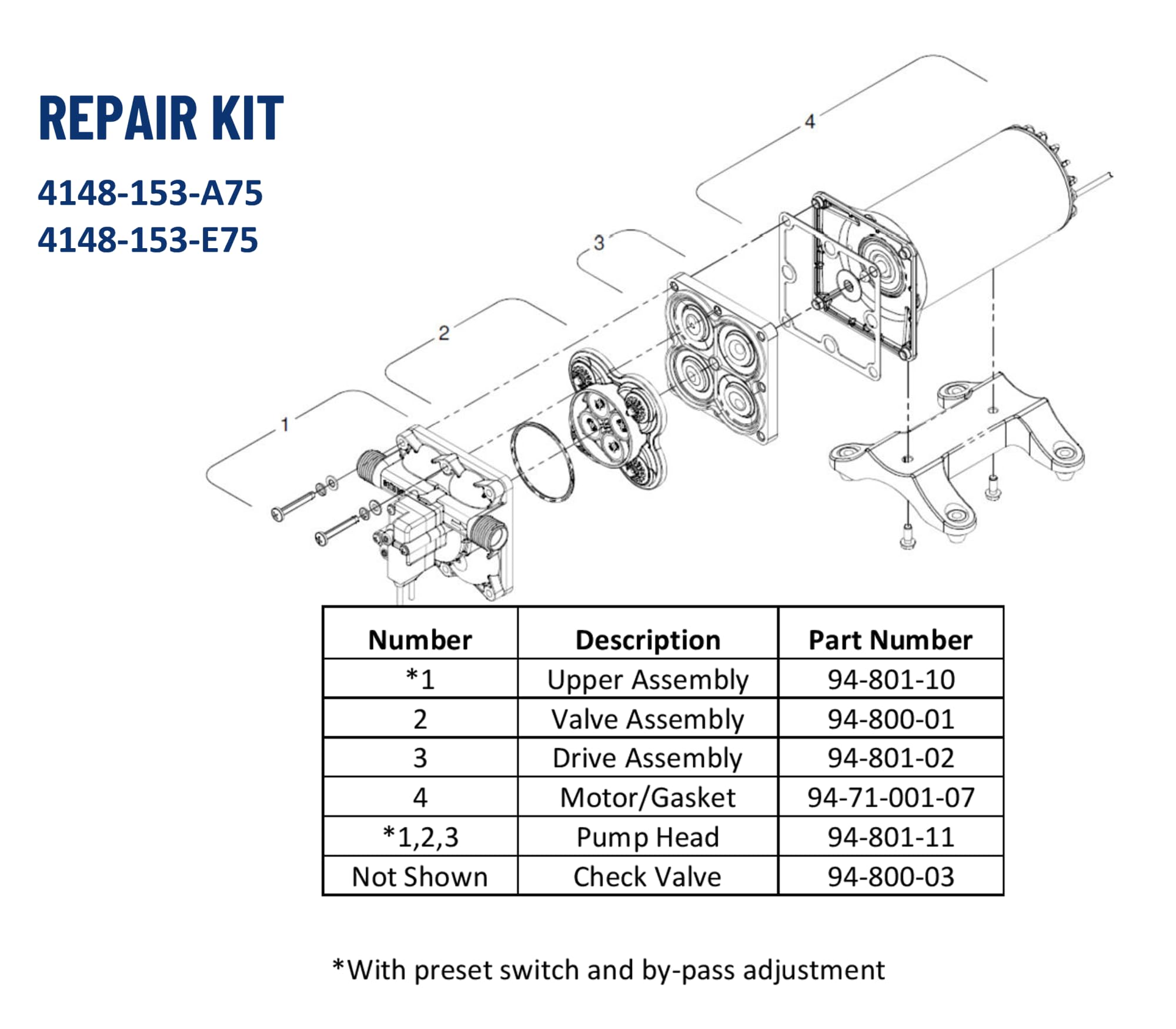 REPAIR KIT

4148-153-A75
4148-153-E75

4

3

2

1

| Number | Description | Part Number |
|---|---|---|
| *1 | Upper Assembly | 94-801-10 |
| 2 | Valve Assembly | 94-800-01 |
| 3 | Drive Assembly | 94-801-02 |
| 4 | Motor/Gasket | 94-71-001-07 |
| *1,2,3 | Pump Head | 94-801-11 |
| Not Shown | Check Valve | 94-800-03 |

*With preset switch and by-pass adjustment