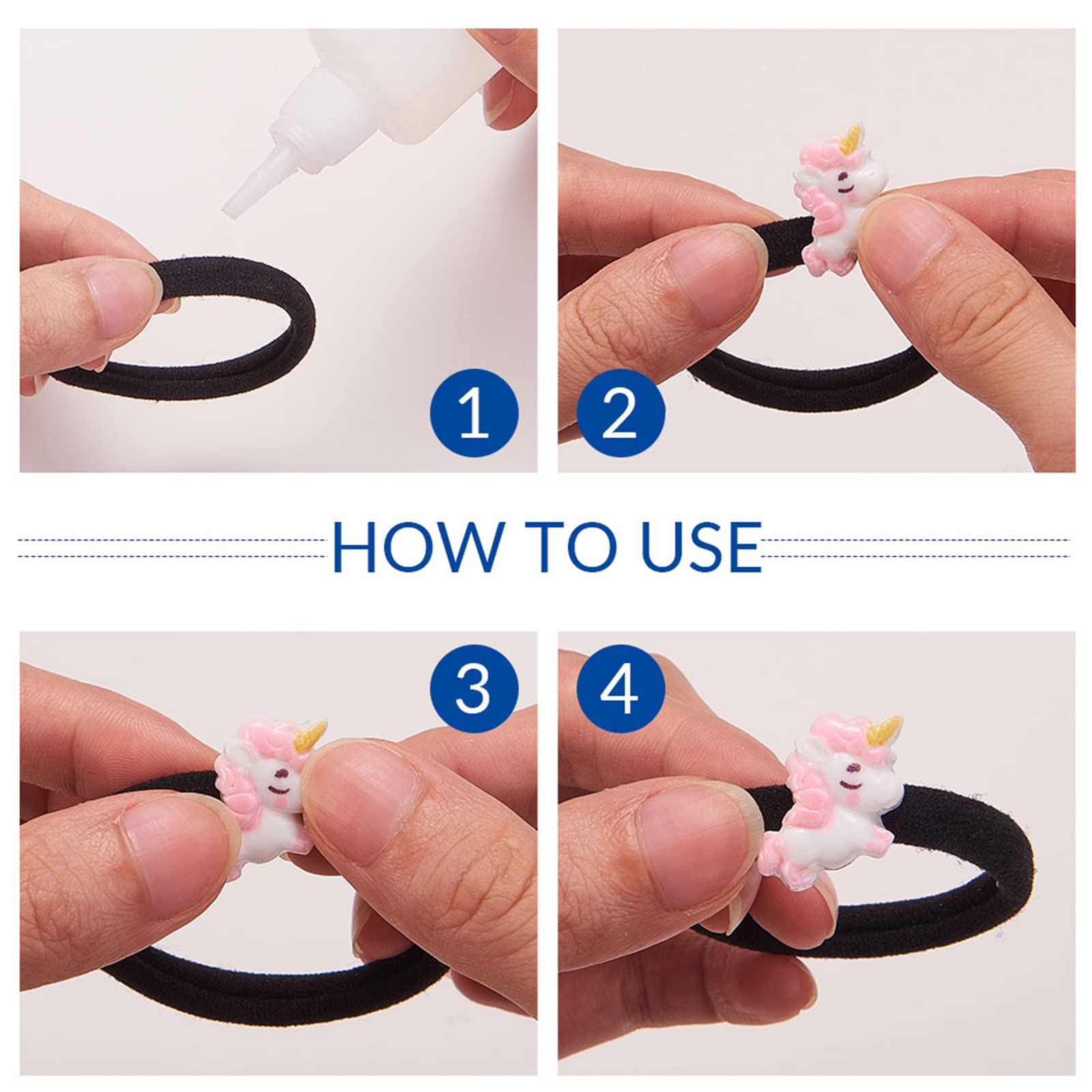 1

2

HOW TO USE

3

4