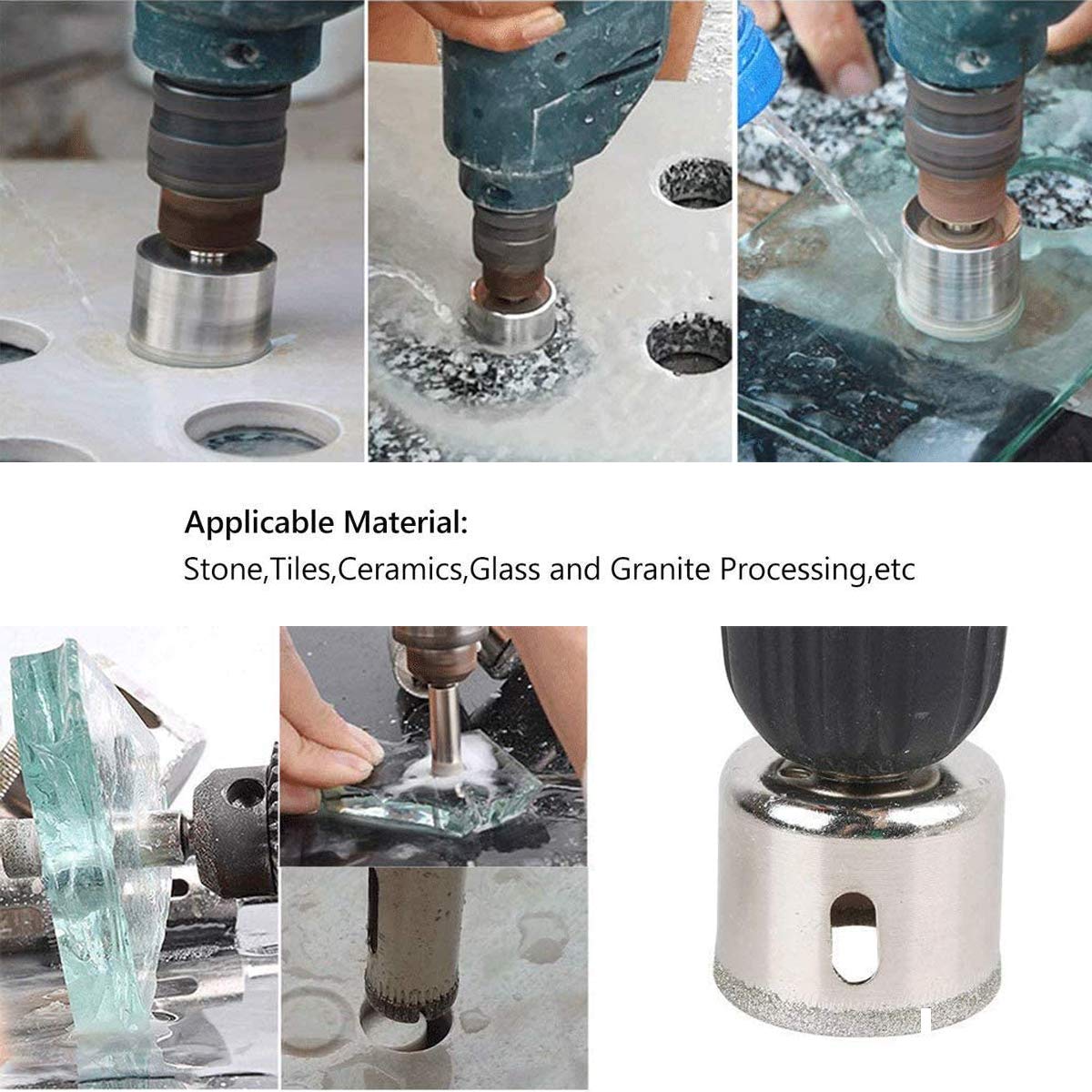 Applicable Material:
Stone,Tiles,Ceramics,Glass and Granite Processing,etc