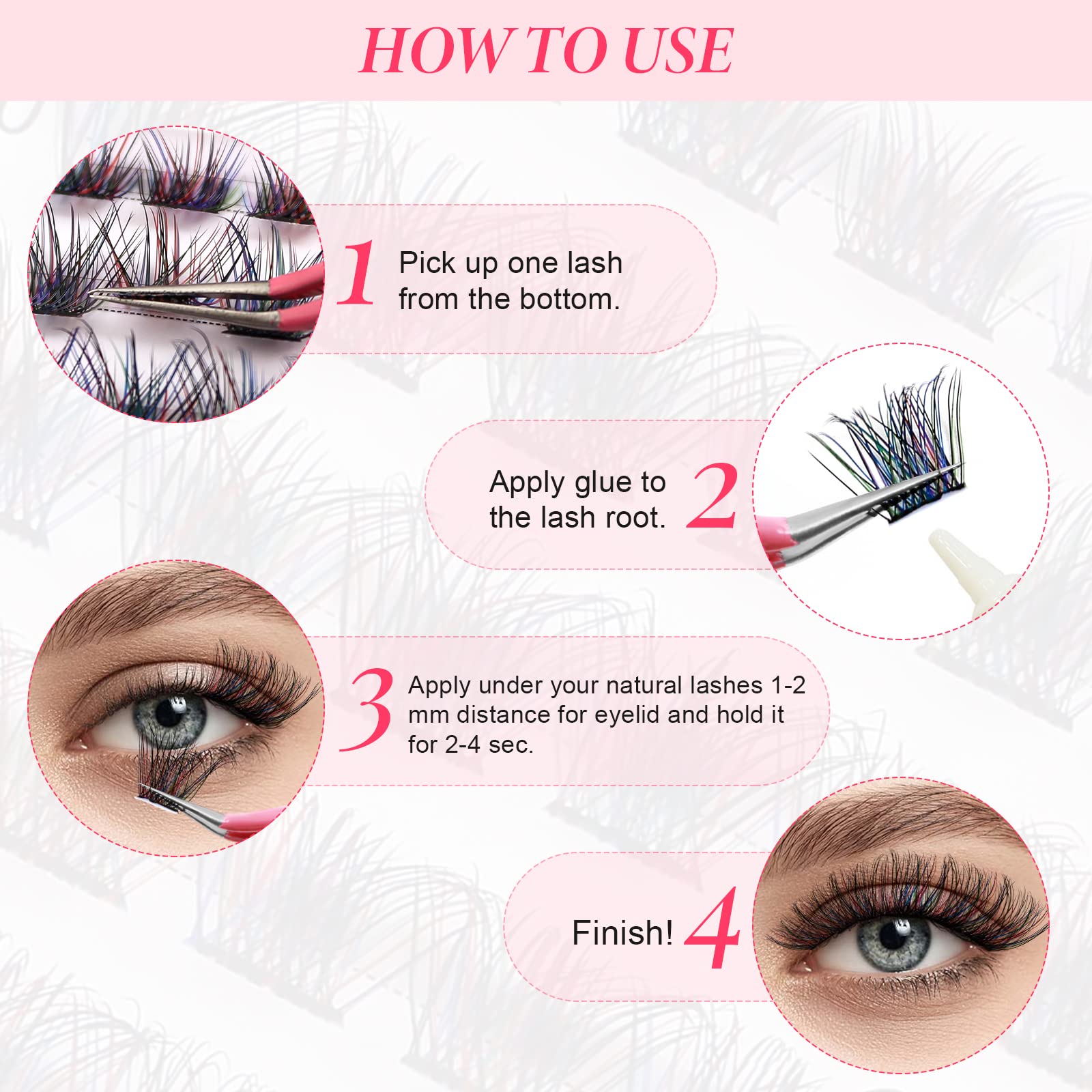 HOW TO USE

1 Pick up one lash from the bottom.

Apply glue to the lash root. 2

3 Apply under your natural lashes 1-2 mm distance for eyelid and hold it for 2-4 sec.

Finish! 4