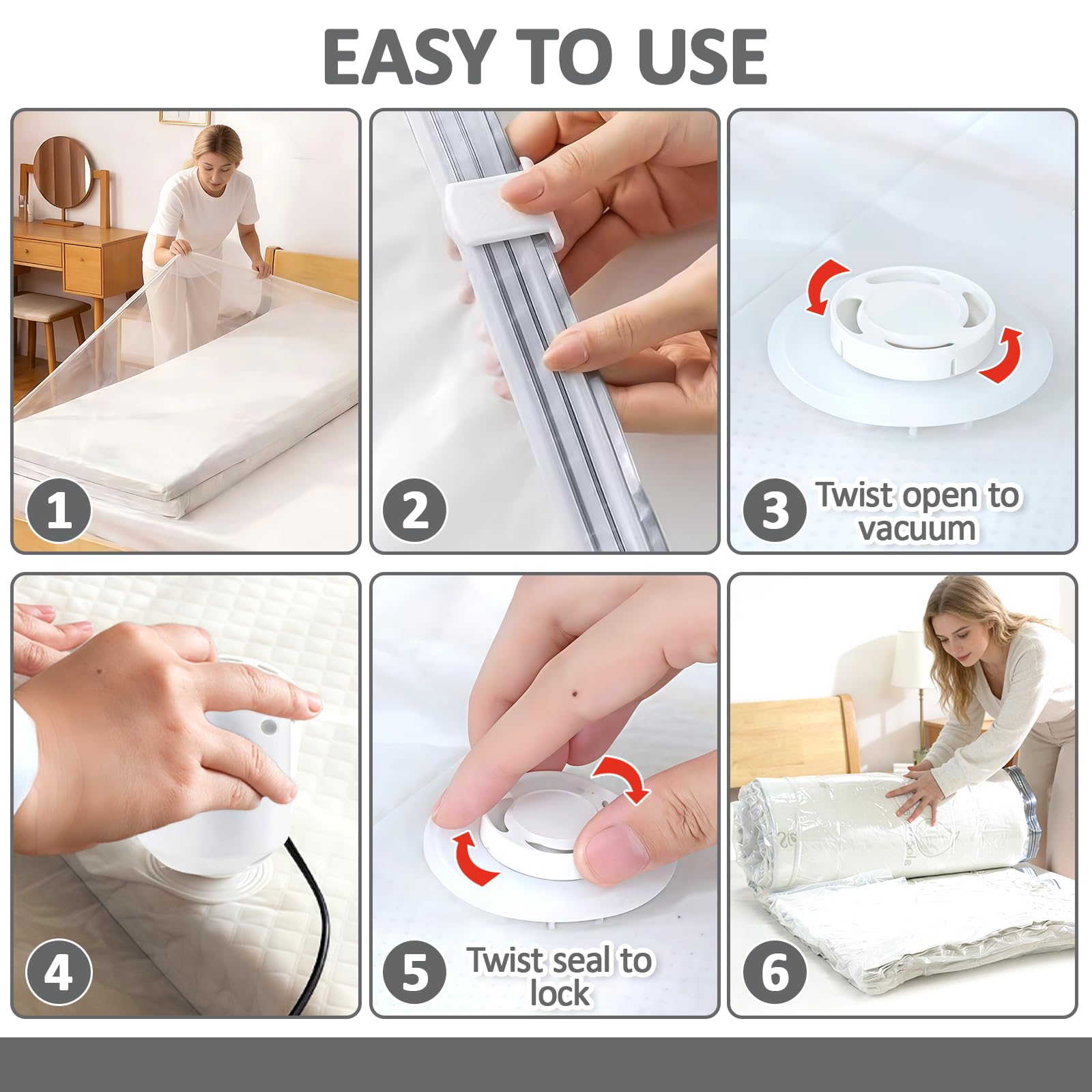 EASY TO USE

1

2

3 Twist open to vacuum

4

5 Twist seal to lock

6