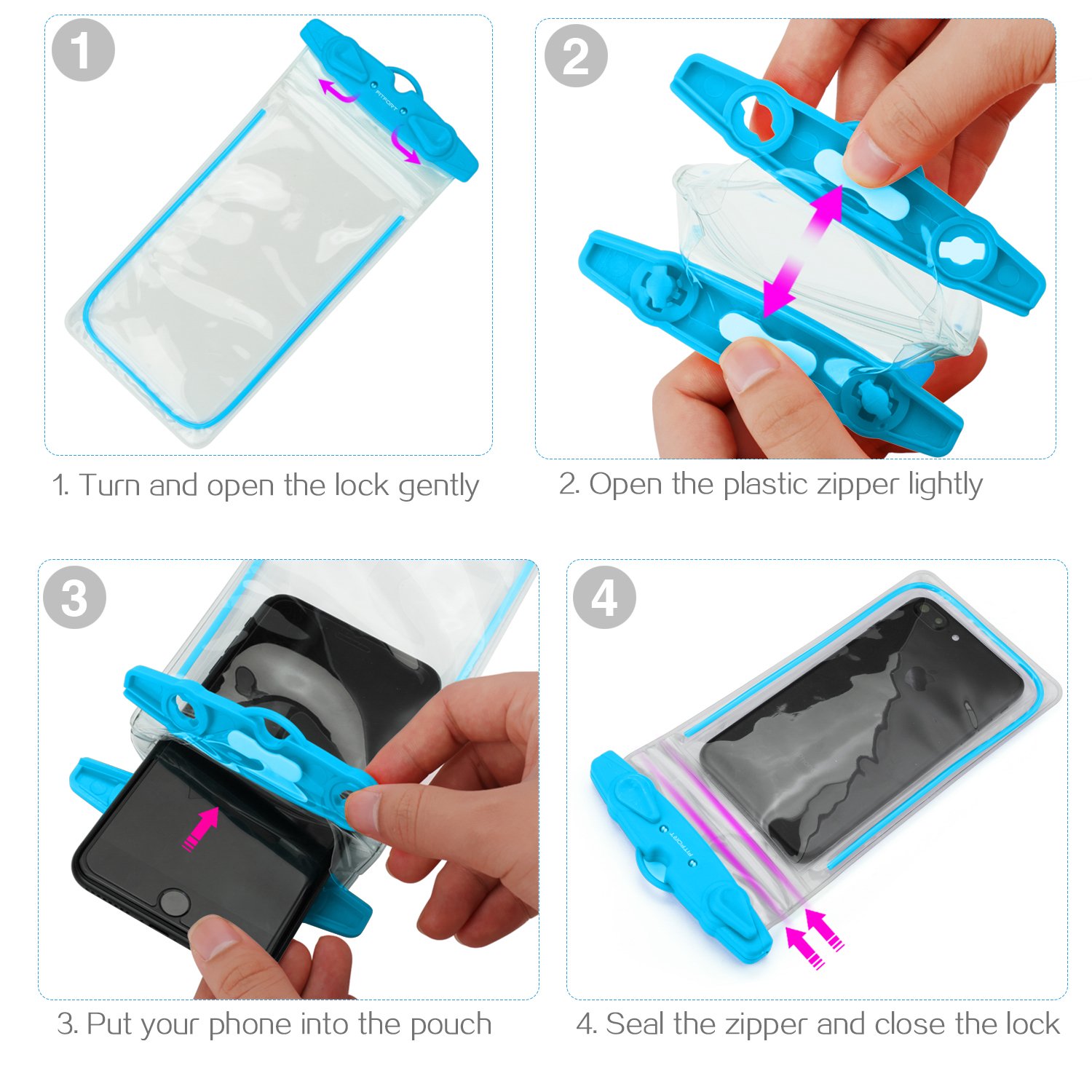 1

FITFORT

1. Turn and open the lock gently

2

2. Open the plastic zipper lightly

3

3. Put your phone into the pouch

4

FITFORT

4. Seal the zipper and close the lock