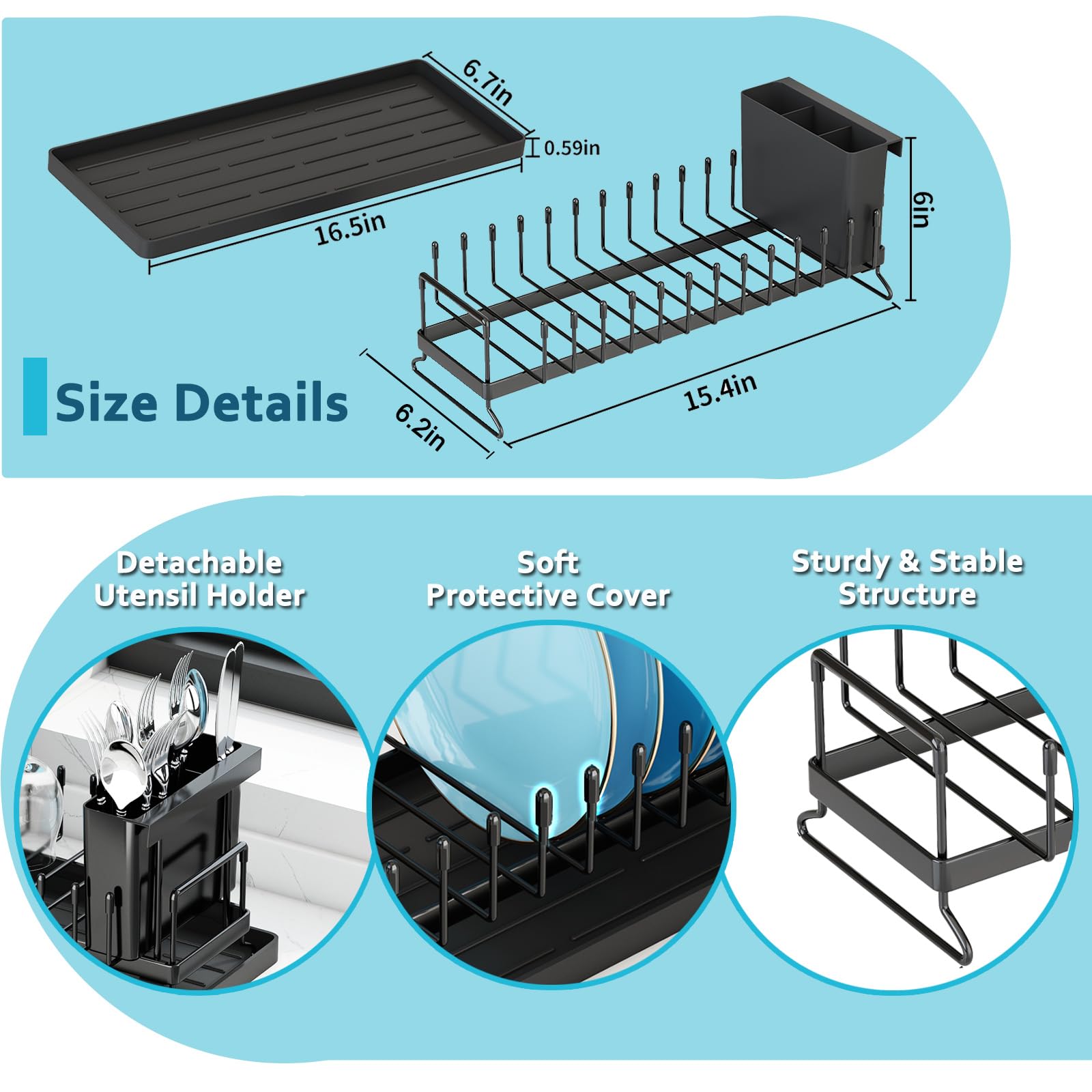 6.7in

0.59in

16.5in

6in

Size Details

6.2in

15.4in

Detachable Utensil Holder

Soft Protective Cover

Sturdy & Stable Structure