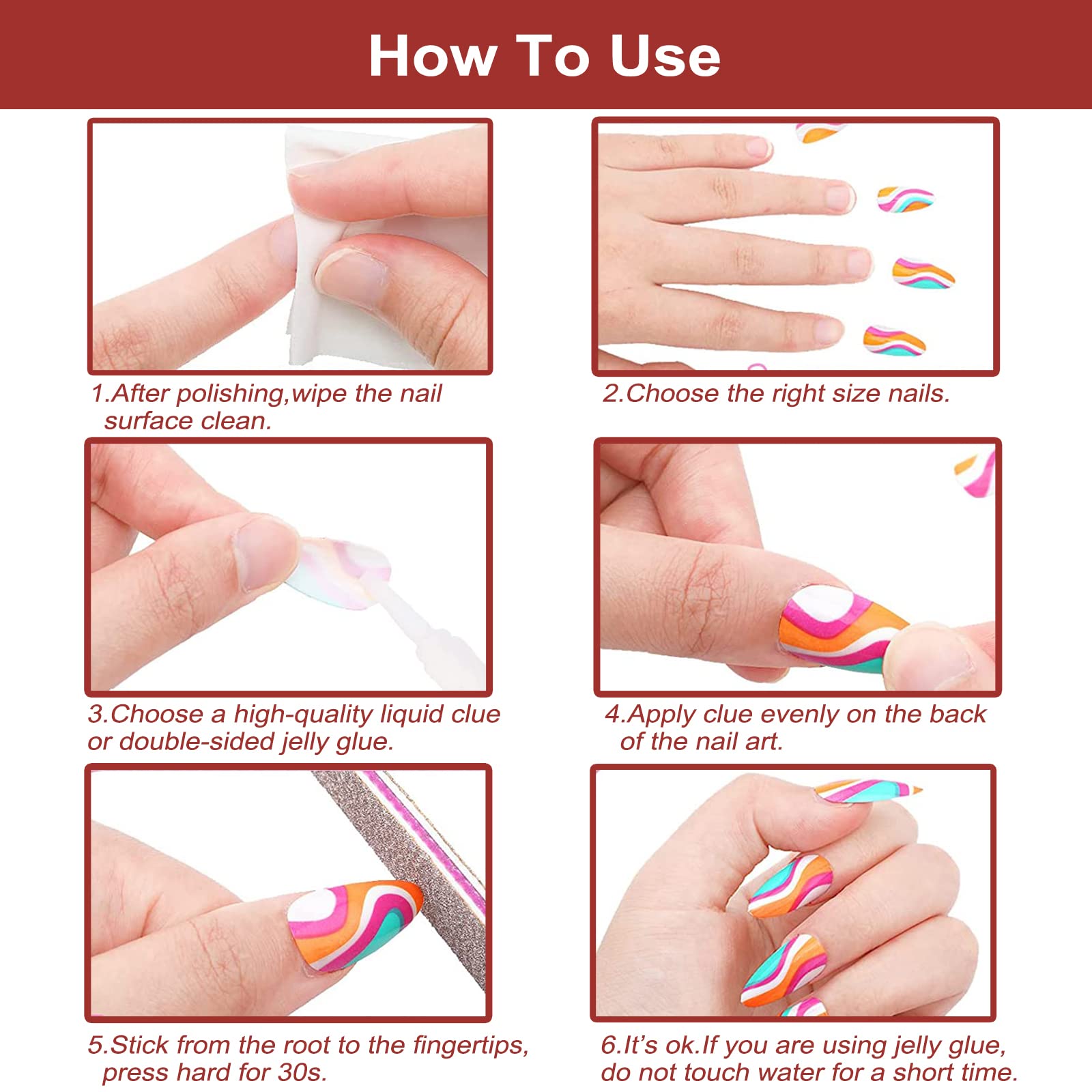 How To Use

1.After polishing,wipe the nail surface clean.

2.Choose the right size nails.

3.Choose a high-quality liquid clue or double-sided jelly glue.

4.Apply clue evenly on the back of the nail art.

5.Stick from the root to the fingertips, press hard for 30s.

6.It's ok.If you are using jelly glue, do not touch water for a short time.