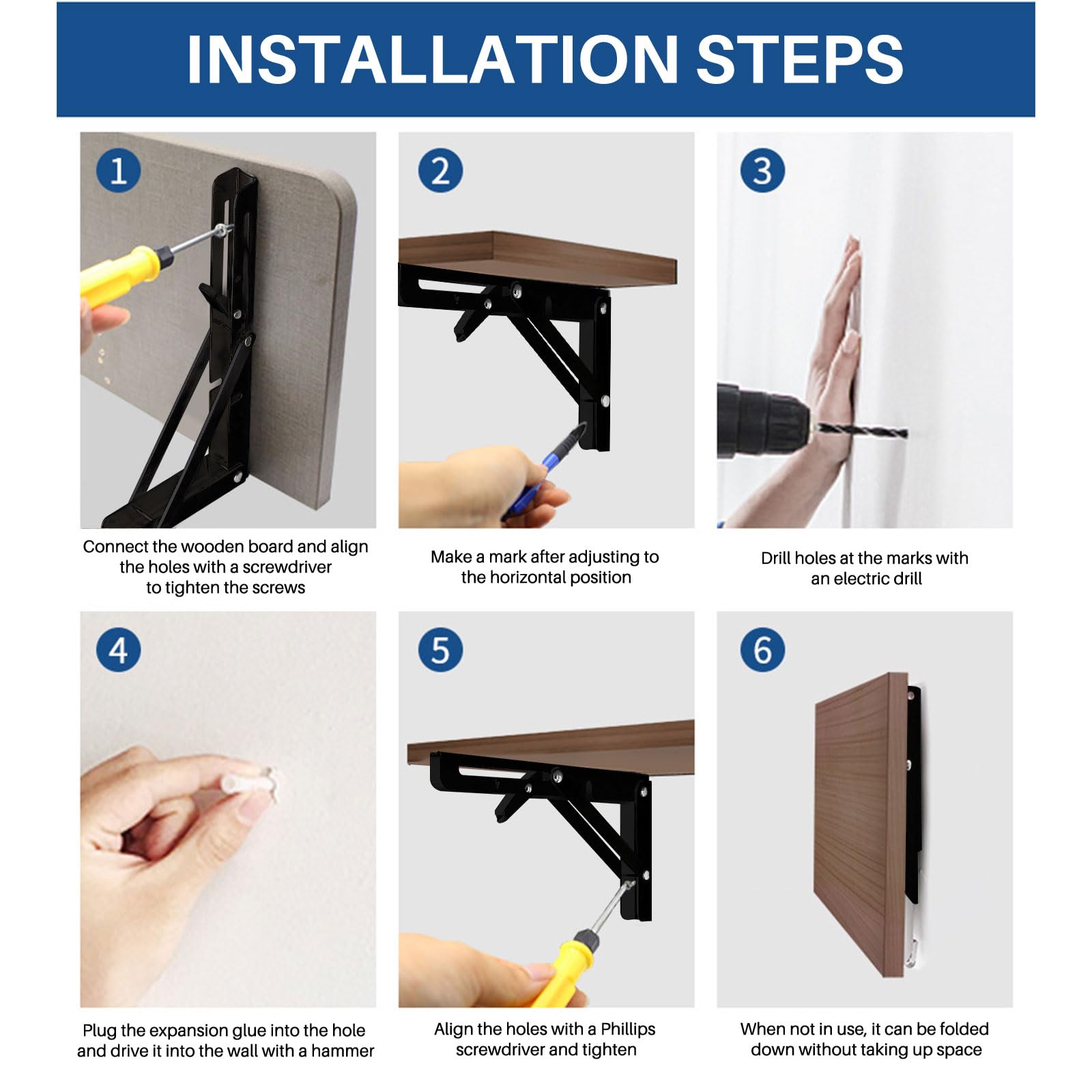 INSTALLATION STEPS

1

Connect the wooden board and align the holes with a screwdriver to tighten the screws

2

Make a mark after adjusting to the horizontal position

3

Drill holes at the marks with an electric drill

4

Plug the expansion glue into the hole and drive it into the wall with a hammer

5

Align the holes with a Phillips screwdriver and tighten

6

When not in use, it can be folded down without taking up space