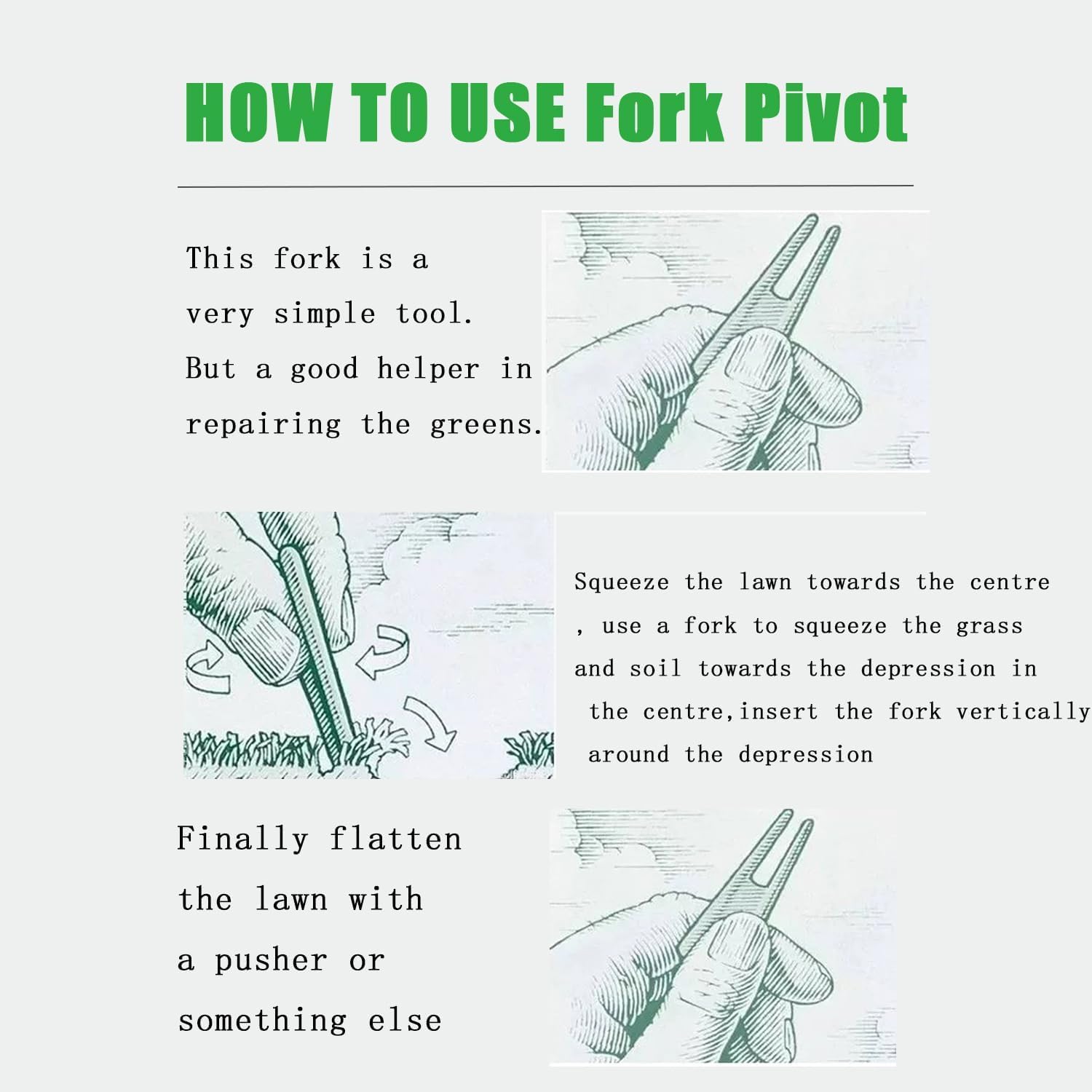 HOW TO USE Fork Pivot

This fork is a very simple tool. But a good helper in repairing the greens.

Squeeze the lawn towards the centre , use a fork to squeeze the grass and soil towards the depression in the centre,insert the fork vertically around the depression

Finally flatten the lawn with a pusher or something else