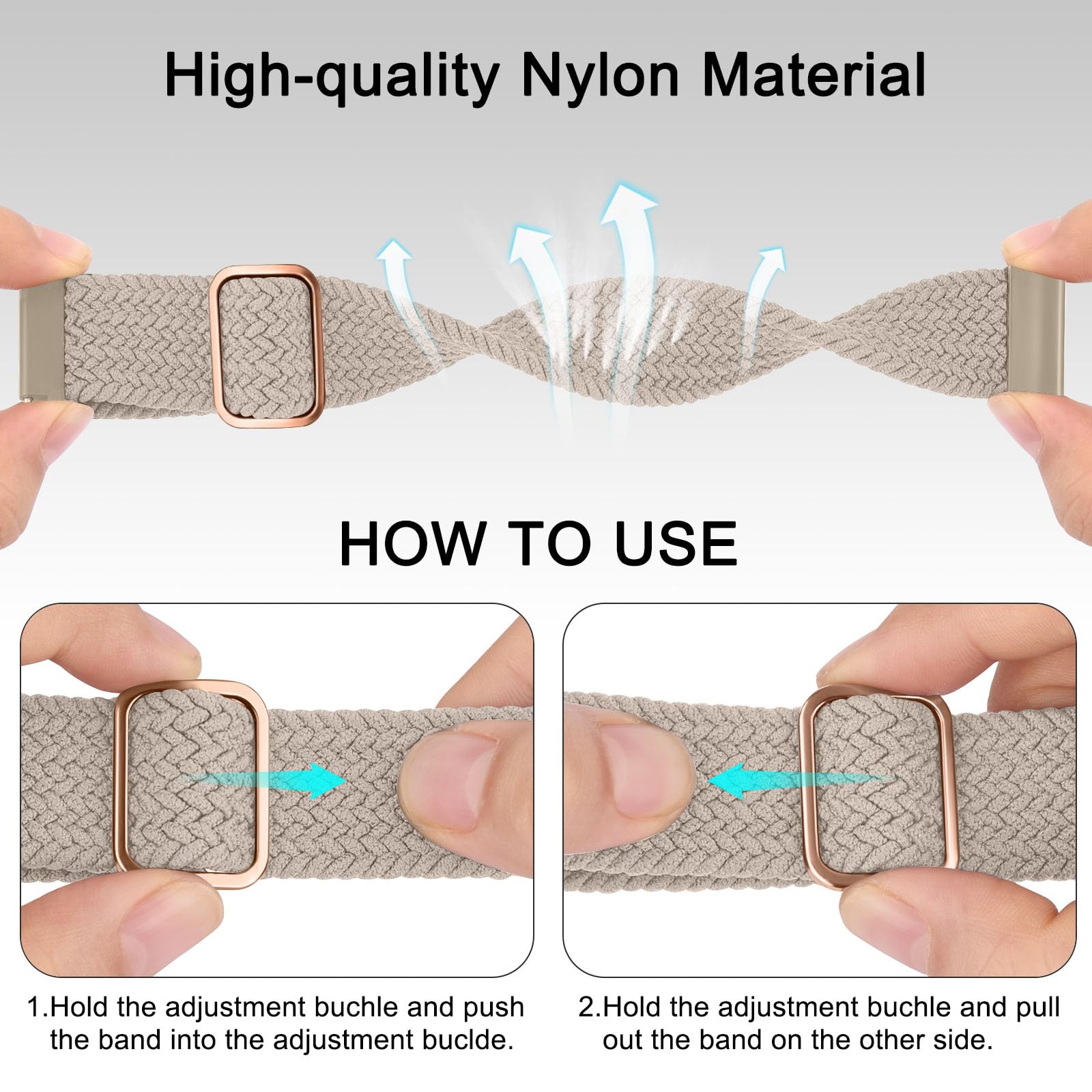 High-quality Nylon Material

HOW TO USE

1.Hold the adjustment buchle and push the band into the adjustment buclde.

2.Hold the adjustment buchle and pull out the band on the other side.