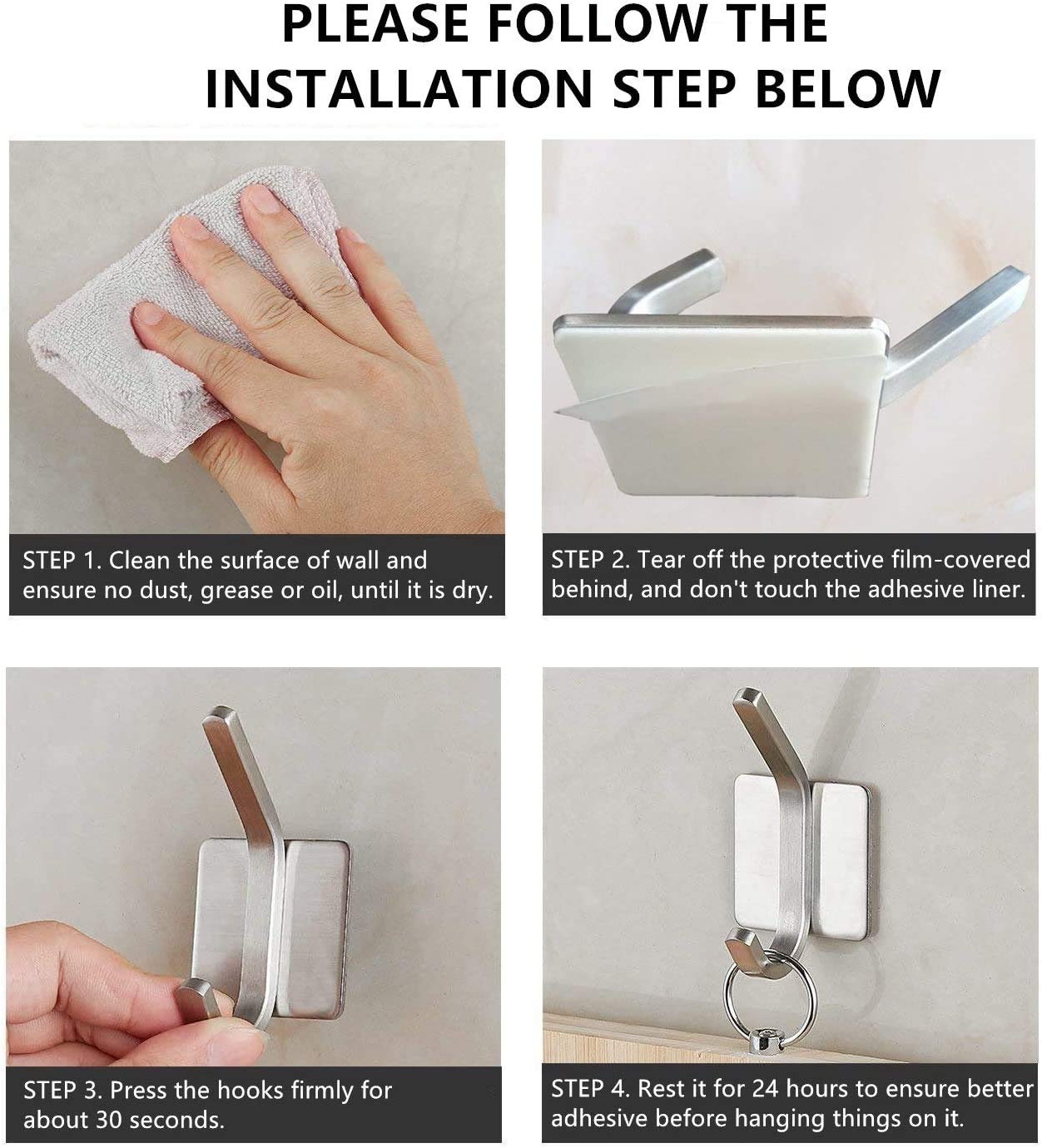 PLEASE FOLLOW THE INSTALLATION STEP BELOW

STEP 1. Clean the surface of wall and ensure no dust, grease or oil, until it is dry.

STEP 2. Tear off the protective film-covered behind, and don't touch the adhesive liner.

STEP 3. Press the hooks firmly for about 30 seconds.

STEP 4. Rest it for 24 hours to ensure better adhesive before hanging things on it.