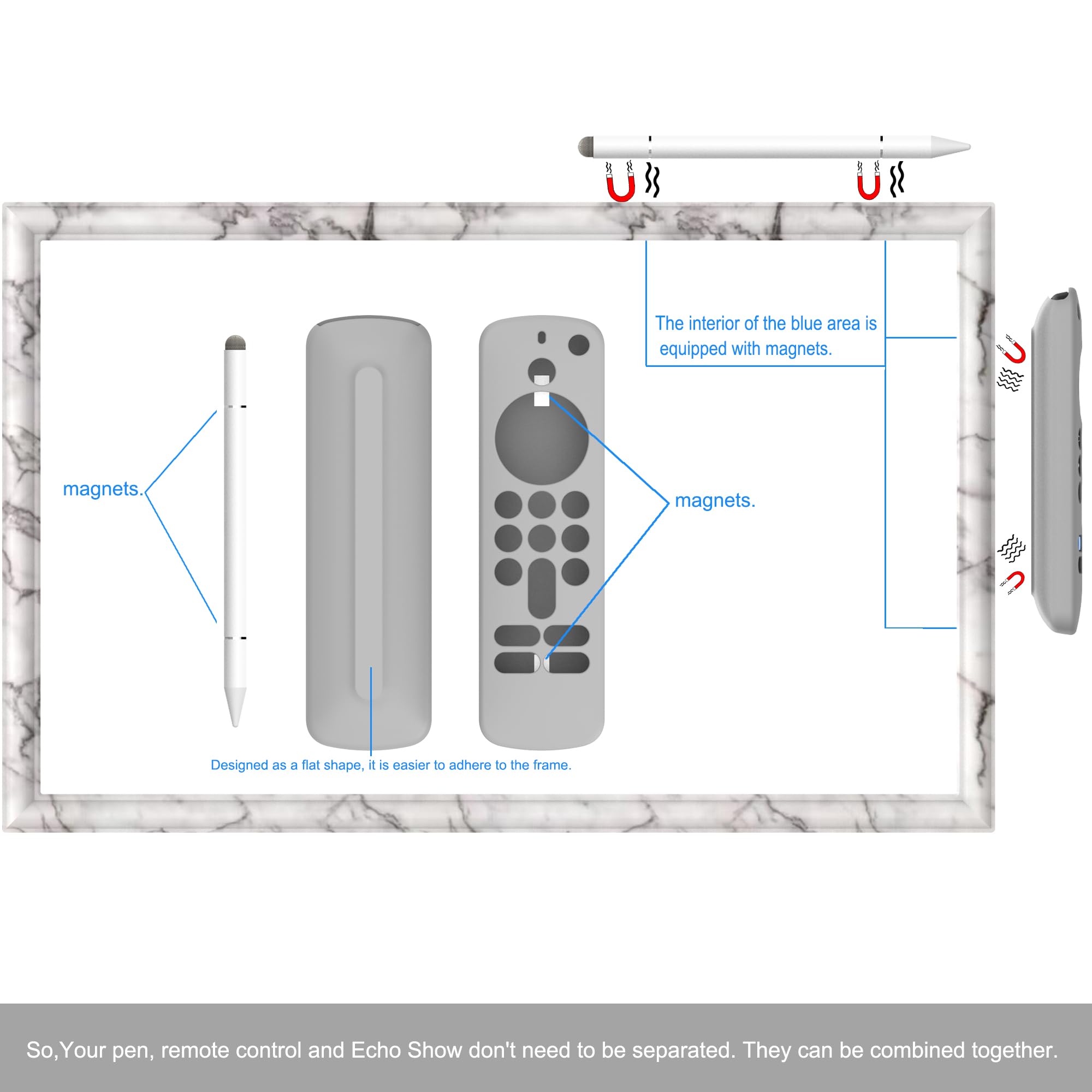 The interior of the blue area is equipped with magnets.

magnets.

magnets.

Designed as a flat shape, it is easier to adhere to the frame.

So,Your pen, remote control and Echo Show don't need to be separated. They can be combined together.