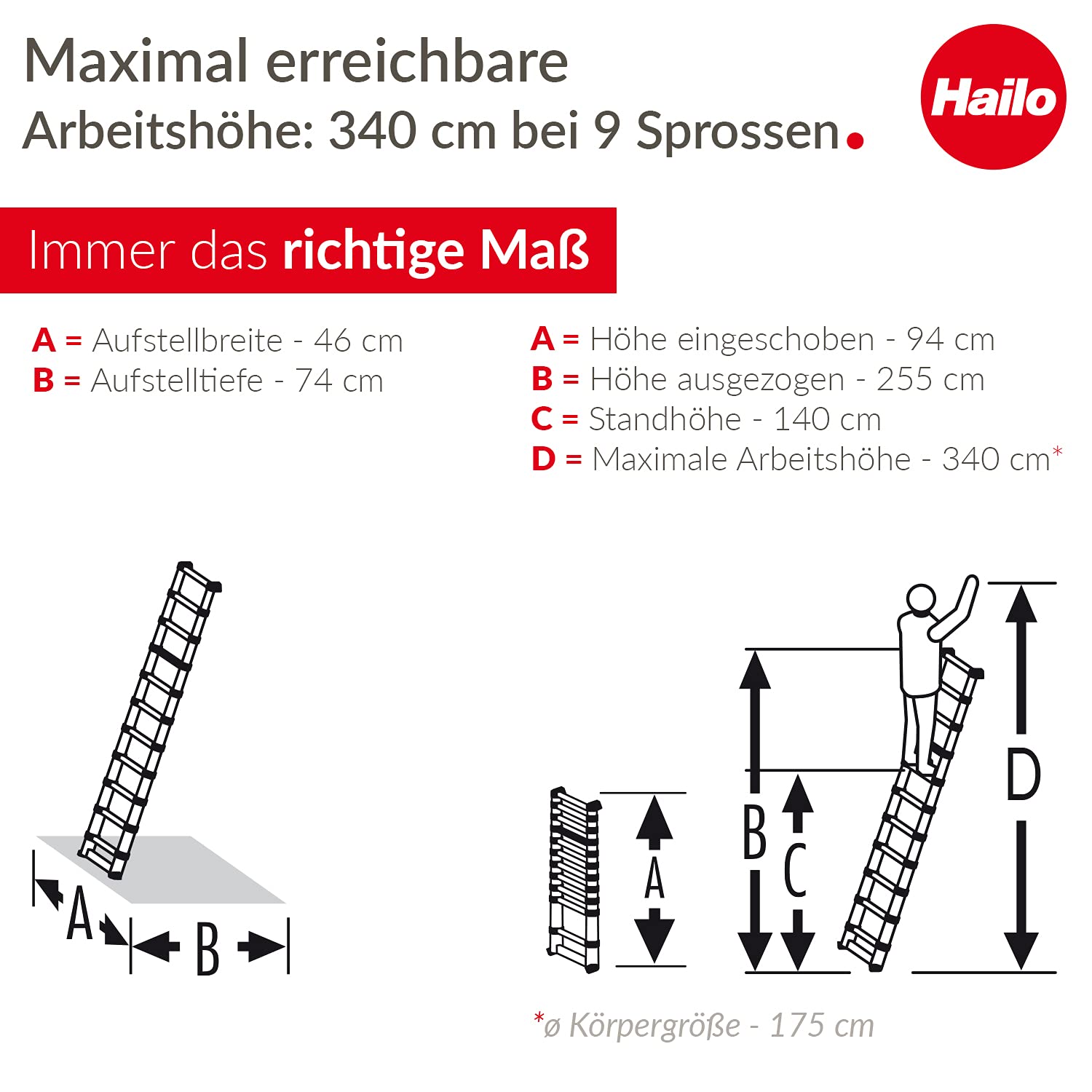 Maximal erreichbare
Arbeitshöhe: 340 cm bei 9 Sprossen.

Hailo

Immer das richtige Maß

A = Aufstellbreite - 46 cm
B = Aufstelltiefe - 74 cm

A = Höhe eingeschoben - 94 cm
B = Höhe ausgezogen - 255 cm
C = Standhöhe - 140 cm
D = Maximale Arbeitshöhe - 340 cm*

A B

A B C D

*ø Körpergröße - 175 cm