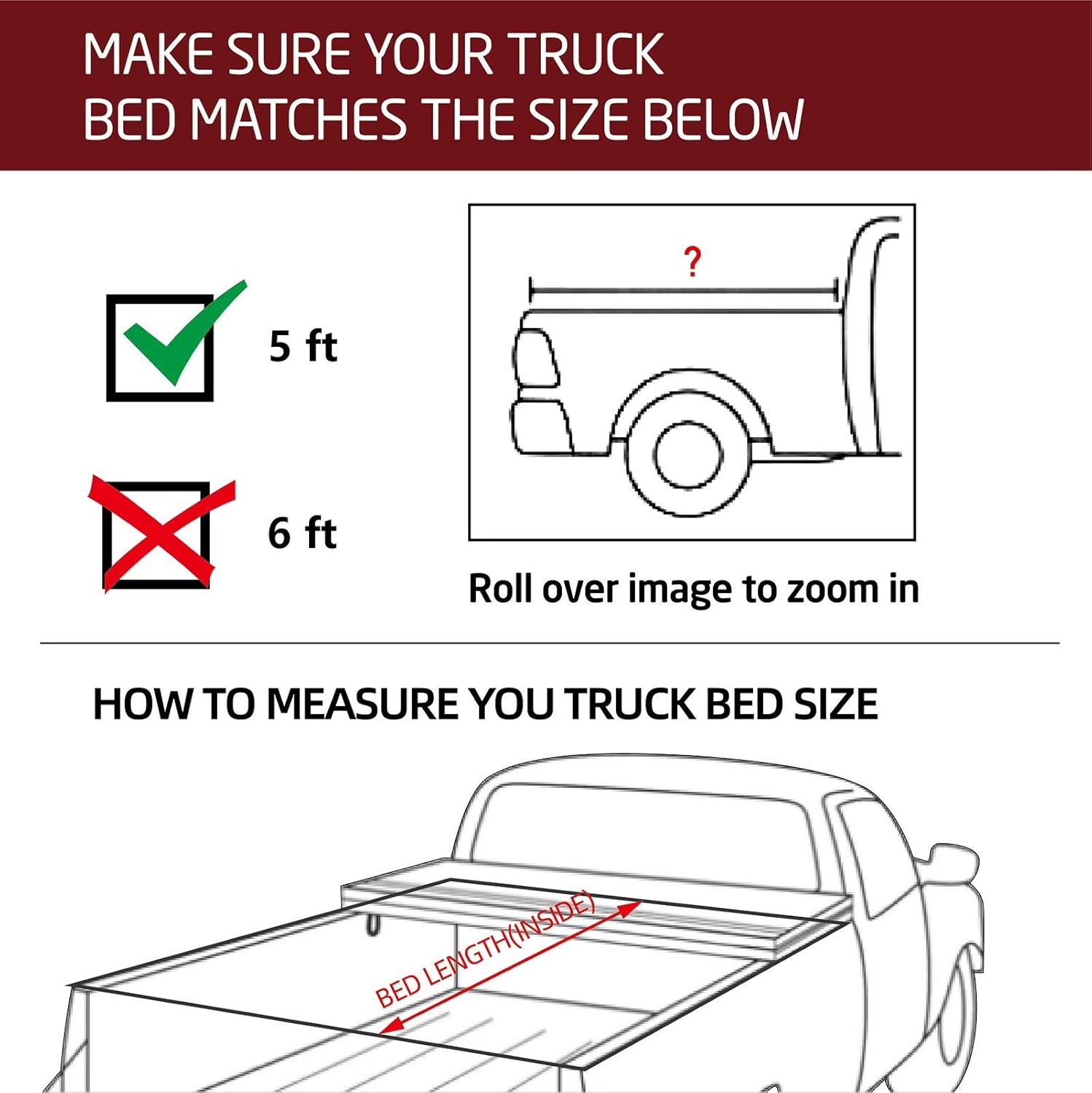 MAKE SURE YOUR TRUCK BED MATCHES THE SIZE BELOW

5 ft

6 ft

?

Roll over image to zoom in

HOW TO MEASURE YOU TRUCK BED SIZE

BED LENGTH(INSIDE)