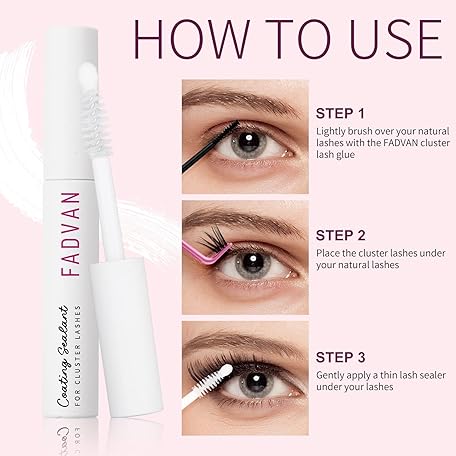 HOW TO USE

FADVAN

Coating Sealant
FOR CLUSTER LASHES

STEP 1
Lightly brush over your natural lashes with the FADVAN cluster lash glue

STEP 2
Place the cluster lashes under your natural lashes

STEP 3
Gently apply a thin lash sealer under your lashes