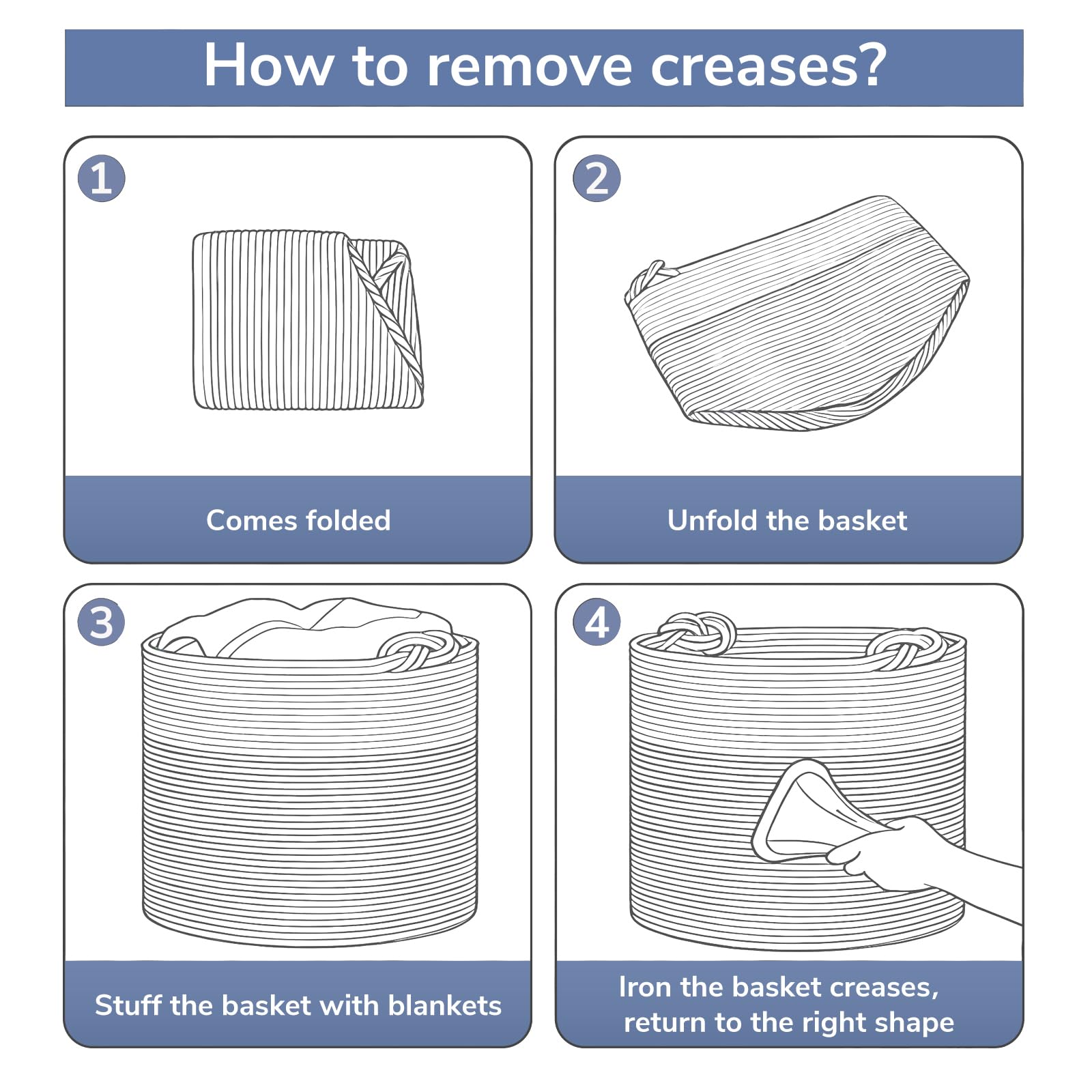 How to remove creases?

1

Comes folded

2

Unfold the basket

3

Stuff the basket with blankets

4

Iron the basket creases, return to the right shape