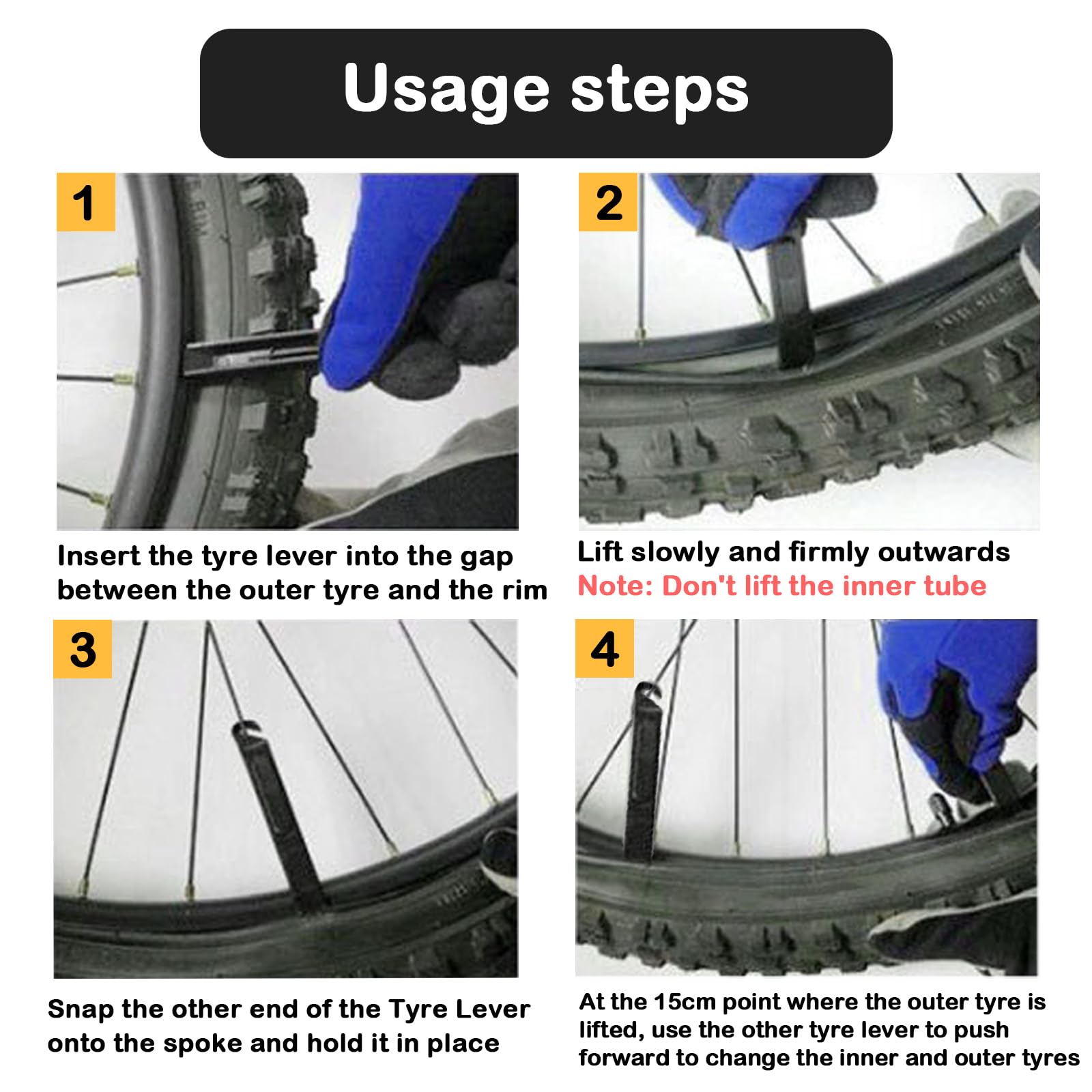 Usage steps

1

Insert the tyre lever into the gap between the outer tyre and the rim

2

Lift slowly and firmly outwards
Note: Don't lift the inner tube

3

Snap the other end of the Tyre Lever onto the spoke and hold it in place

4

At the 15cm point where the outer tyre is lifted, use the other tyre lever to push forward to change the inner and outer tyres