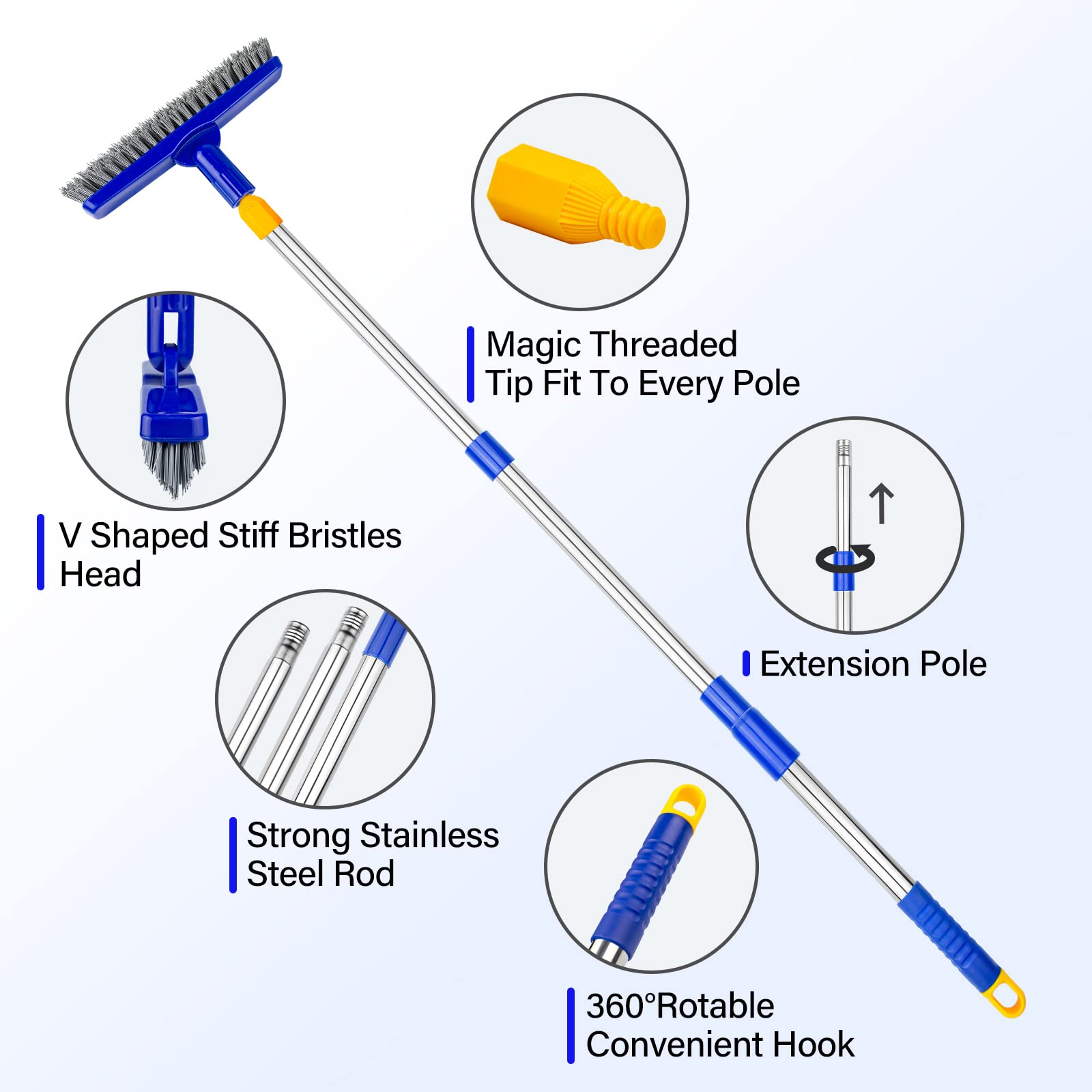 Magic Threaded
Tip Fit To Every Pole

V Shaped Stiff Bristles
Head

Extension Pole

Strong Stainless
Steel Rod

360°Rotable
Convenient Hook