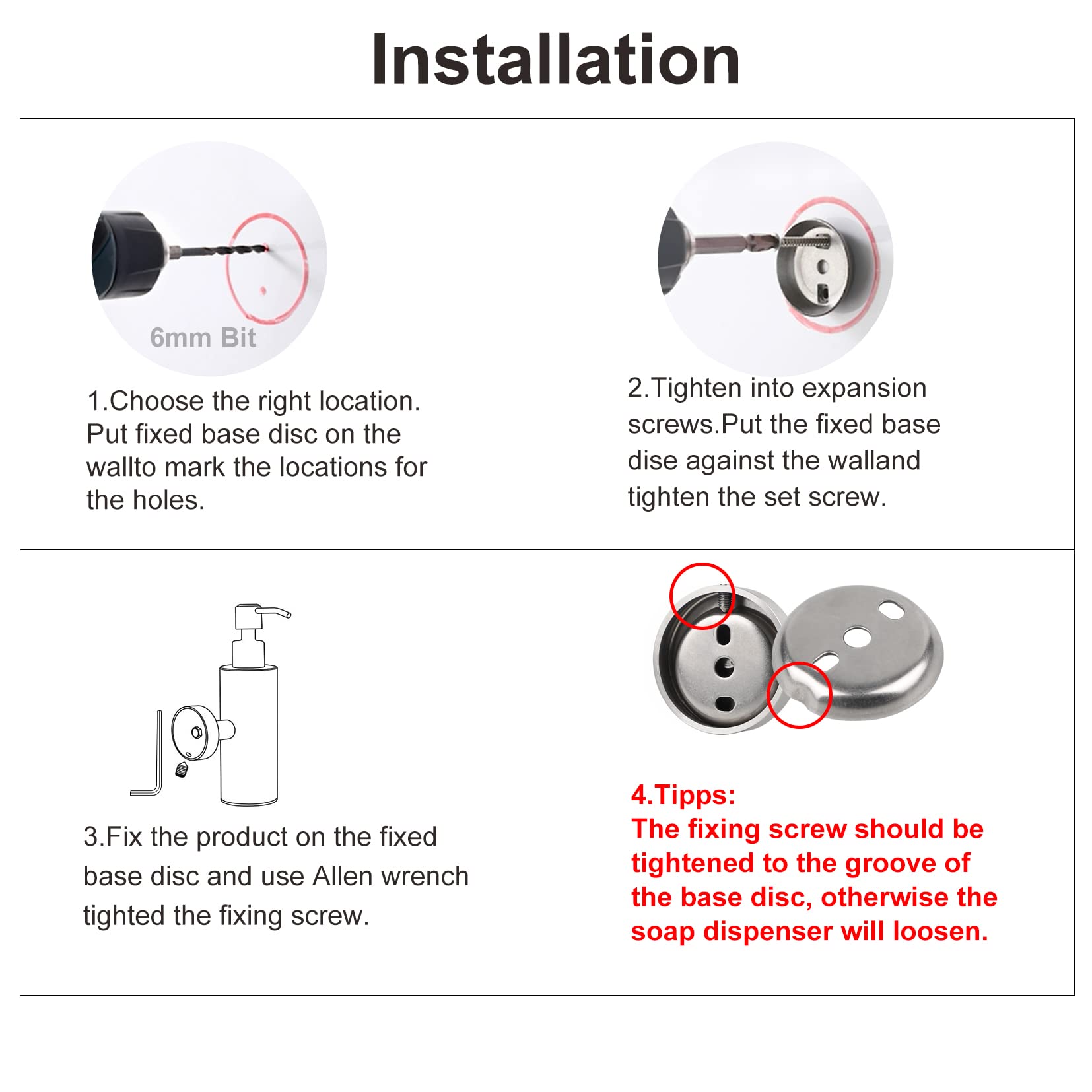 Installation

6mm Bit

1.Choose the right location. Put fixed base disc on the wallto mark the locations for the holes.

2.Tighten into expansion screws.Put the fixed base dise against the walland tighten the set screw.

3.Fix the product on the fixed base disc and use Allen wrench tighted the fixing screw.

4.Tipps:
The fixing screw should be tightened to the groove of the base disc, otherwise the soap dispenser will loosen.