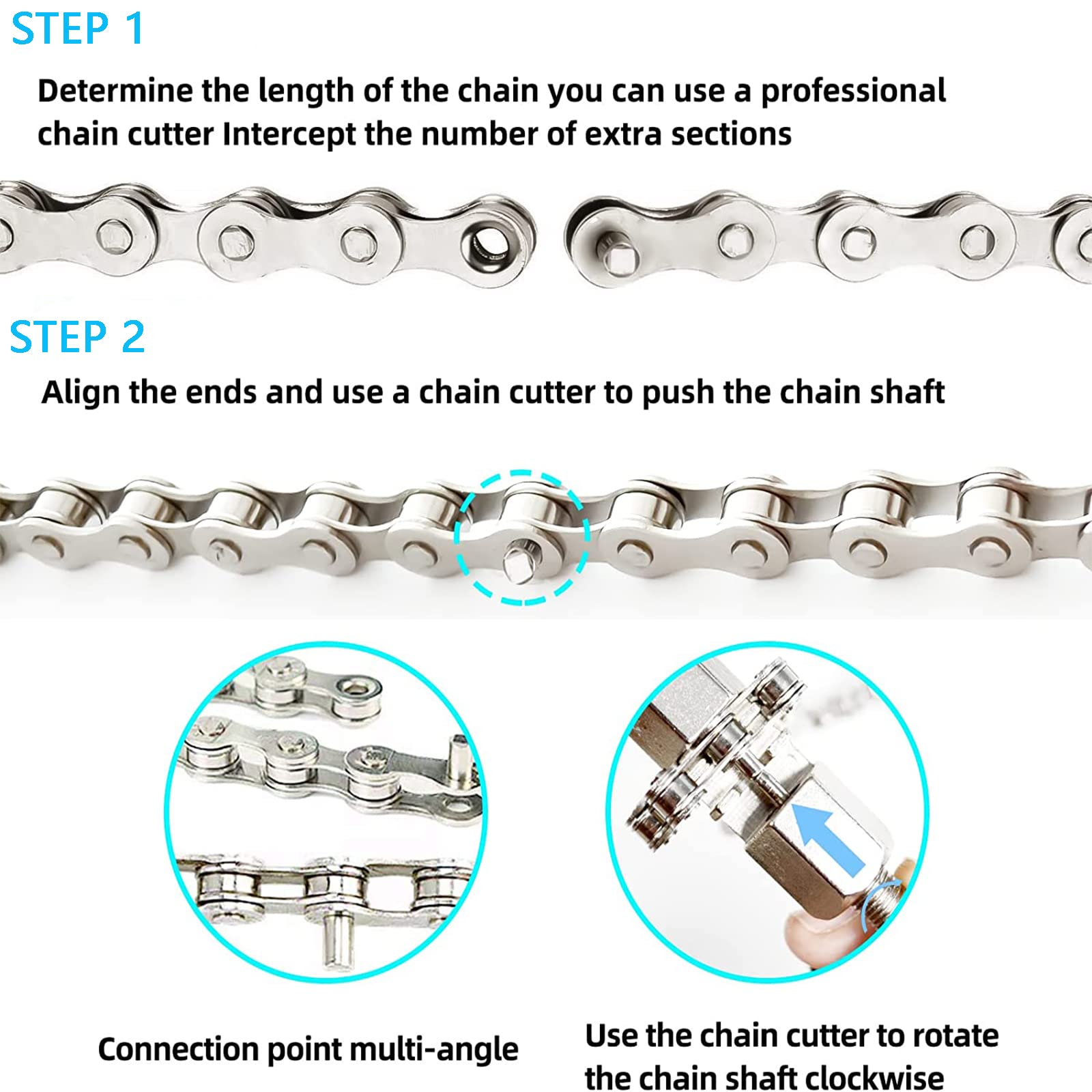 STEP 1

Determine the length of the chain you can use a professional chain cutter Intercept the number of extra sections

STEP 2

Align the ends and use a chain cutter to push the chain shaft

Connection point multi-angle

Use the chain cutter to rotate the chain shaft clockwise